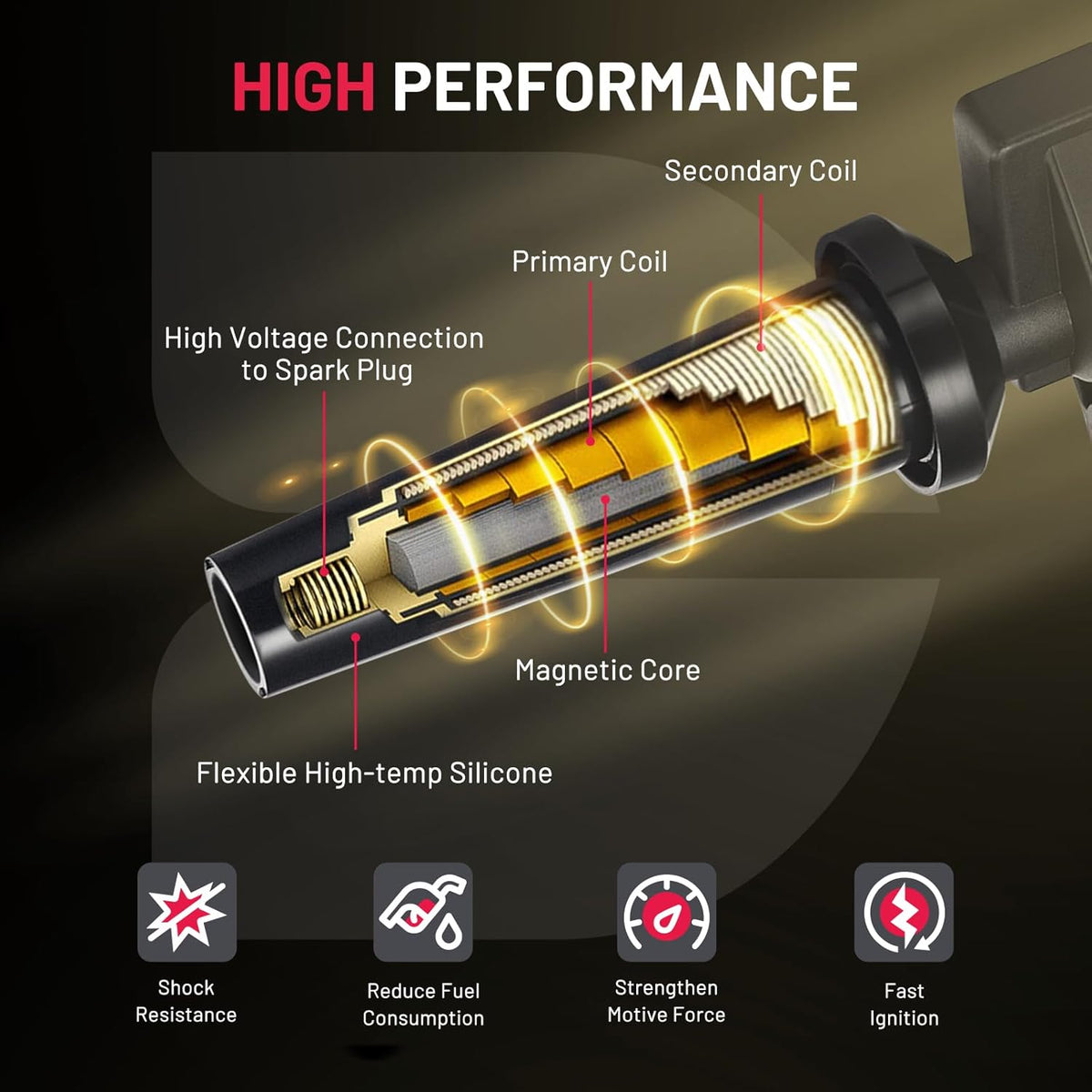 HIGH PERFORMANCE

Secondary Coil

Primary Coil

High Voltage Connection to Spark Plug

Magnetic Core

Flexible High-temp Silicone

Shock Resistance

Reduce Fuel Consumption

Strengthen Motive Force

Fast Ignition