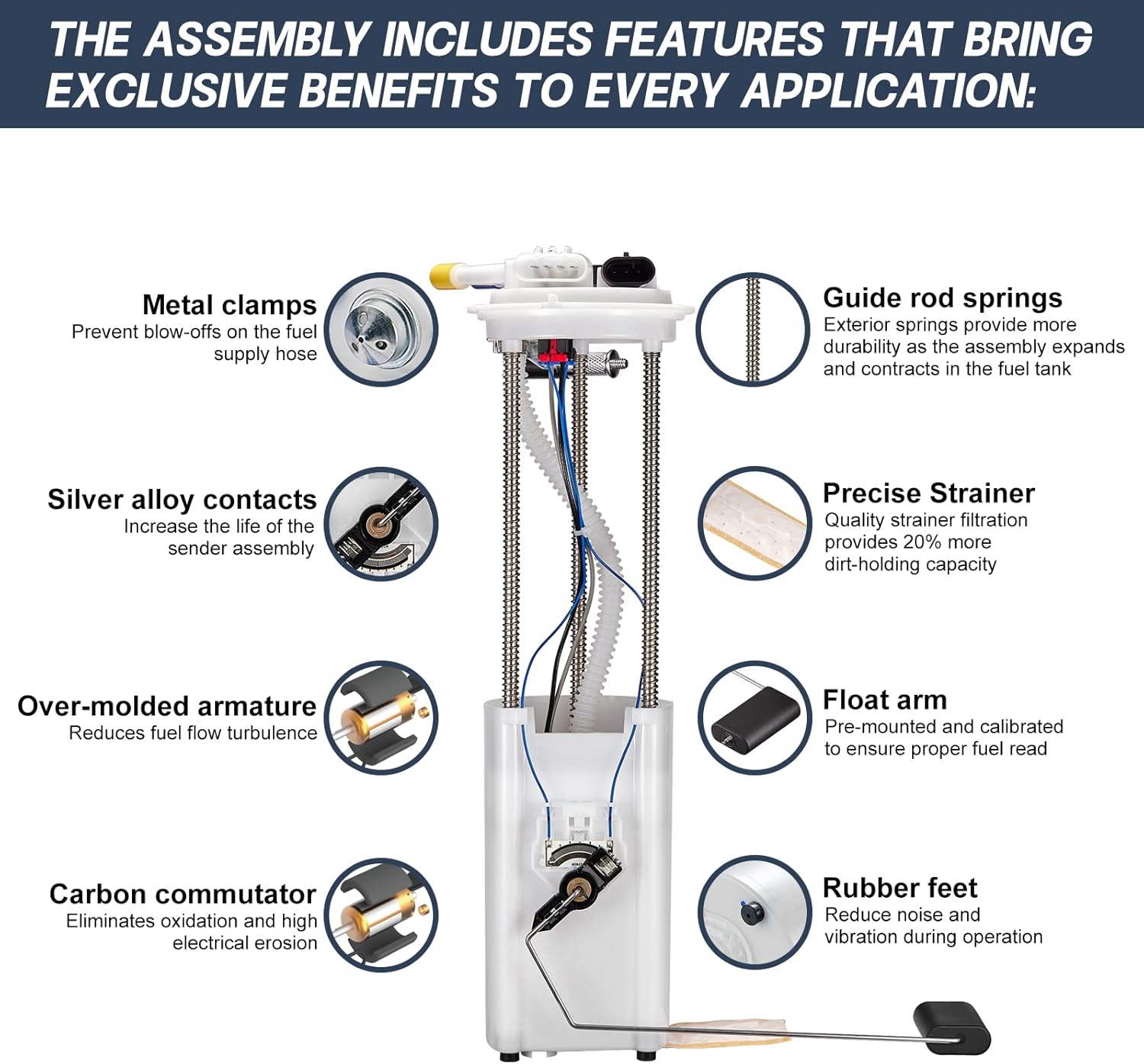 THE ASSEMBLY INCLUDES FEATURES THAT BRING EXCLUSIVE BENEFITS TO EVERY APPLICATION:

Metal clamps
Prevent blow-offs on the fuel supply hose

Silver alloy contacts
Increase the life of the sender assembly

Over-molded armature
Reduces fuel flow turbulence

Carbon commutator
Eliminates oxidation and high electrical erosion

Guide rod springs
Exterior springs provide more durability as the assembly expands and contracts in the fuel tank

Precise Strainer
Quality strainer filtration provides 20% more dirt-holding capacity

Float arm
Pre-mounted and calibrated to ensure proper fuel read

Rubber feet
Reduce noise and vibration during operation