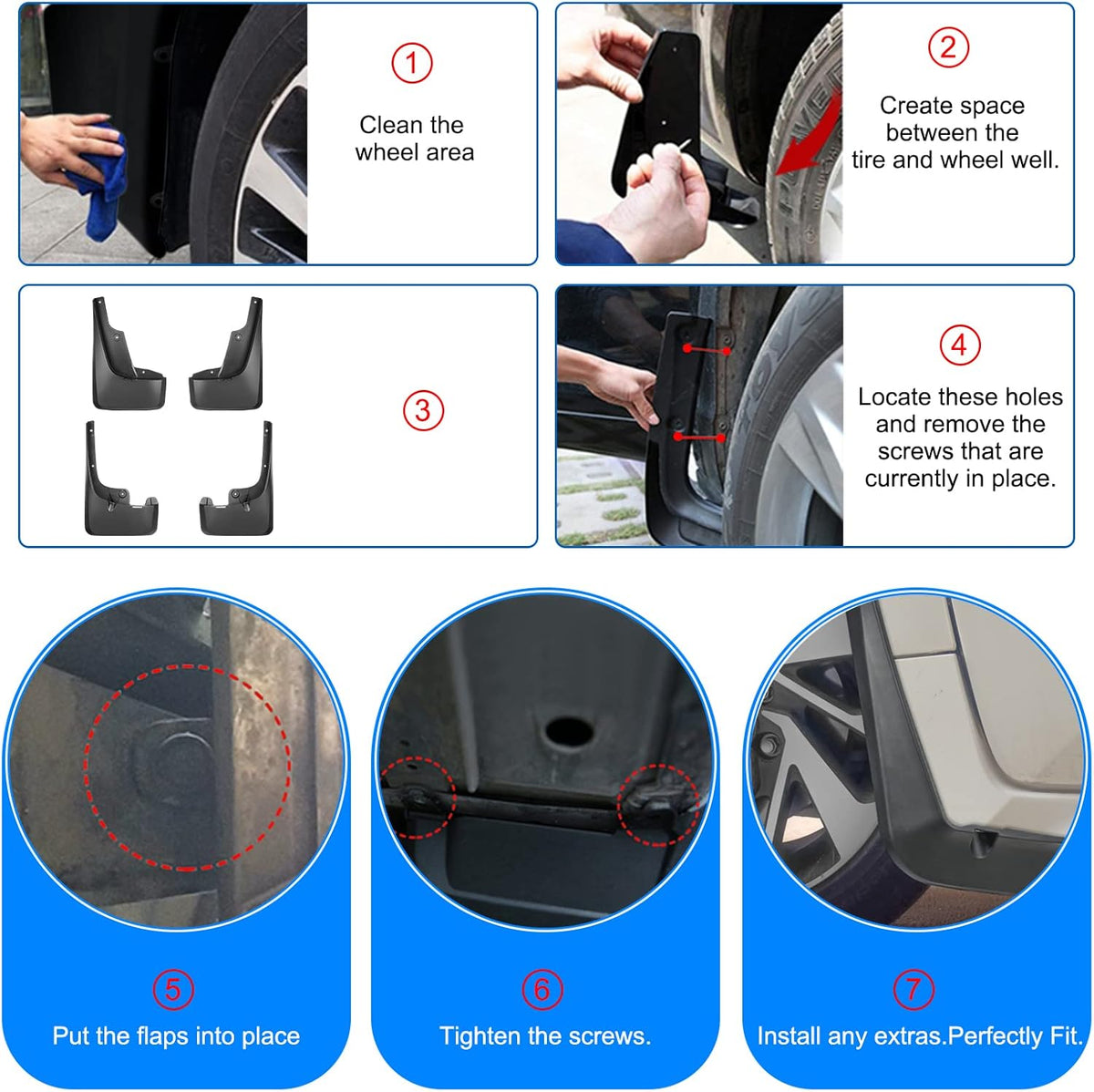 1
Clean the wheel area

2
Create space between the tire and wheel well.

3

4
Locate these holes and remove the screws that are currently in place.

5
Put the flaps into place

6
Tighten the screws.

7
Install any extras.Perfectly Fit.