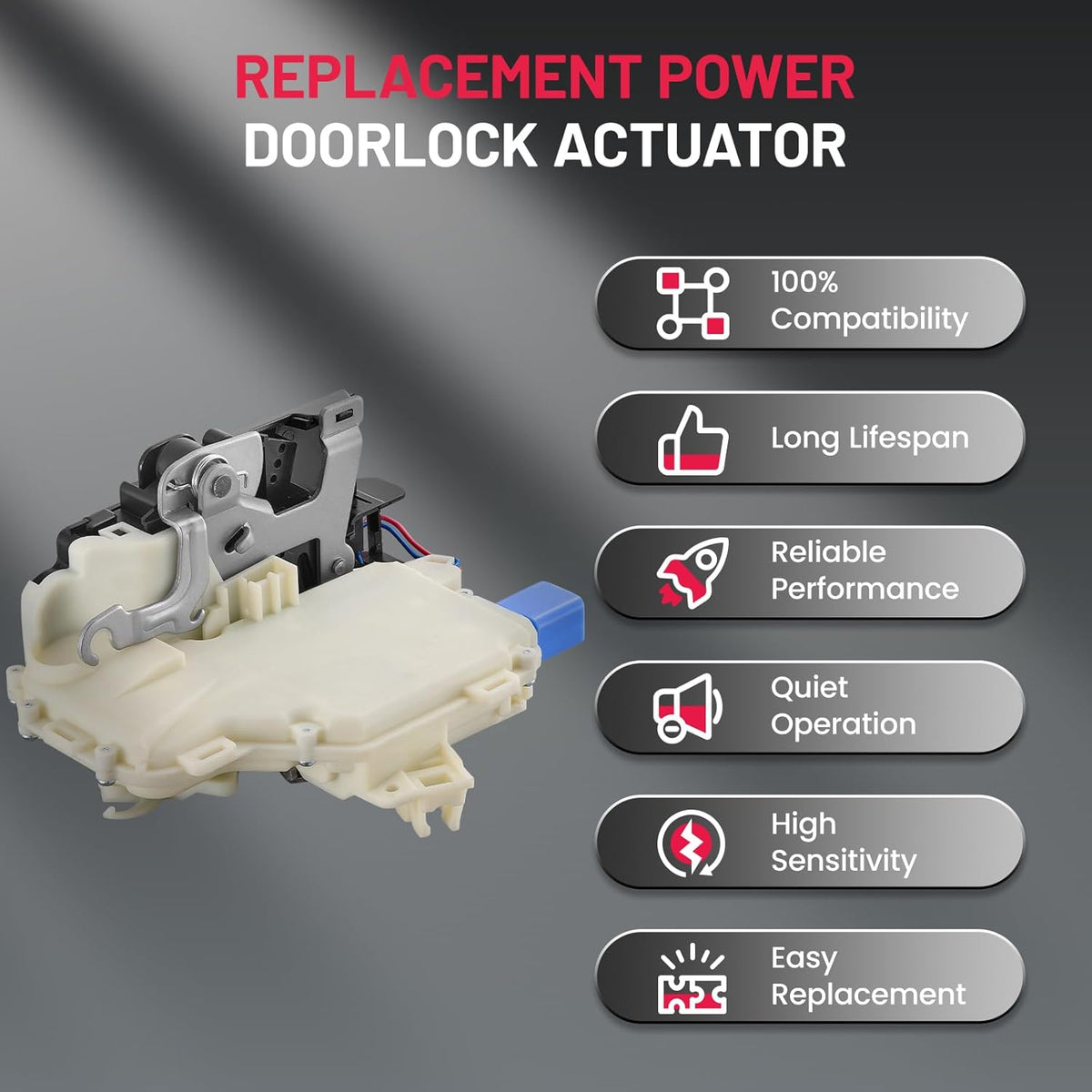 REPLACEMENT POWER
DOORLOCK ACTUATOR

100%
Compatibility

Long Lifespan

Reliable
Performance

Quiet
Operation

High
Sensitivity

Easy
Replacement