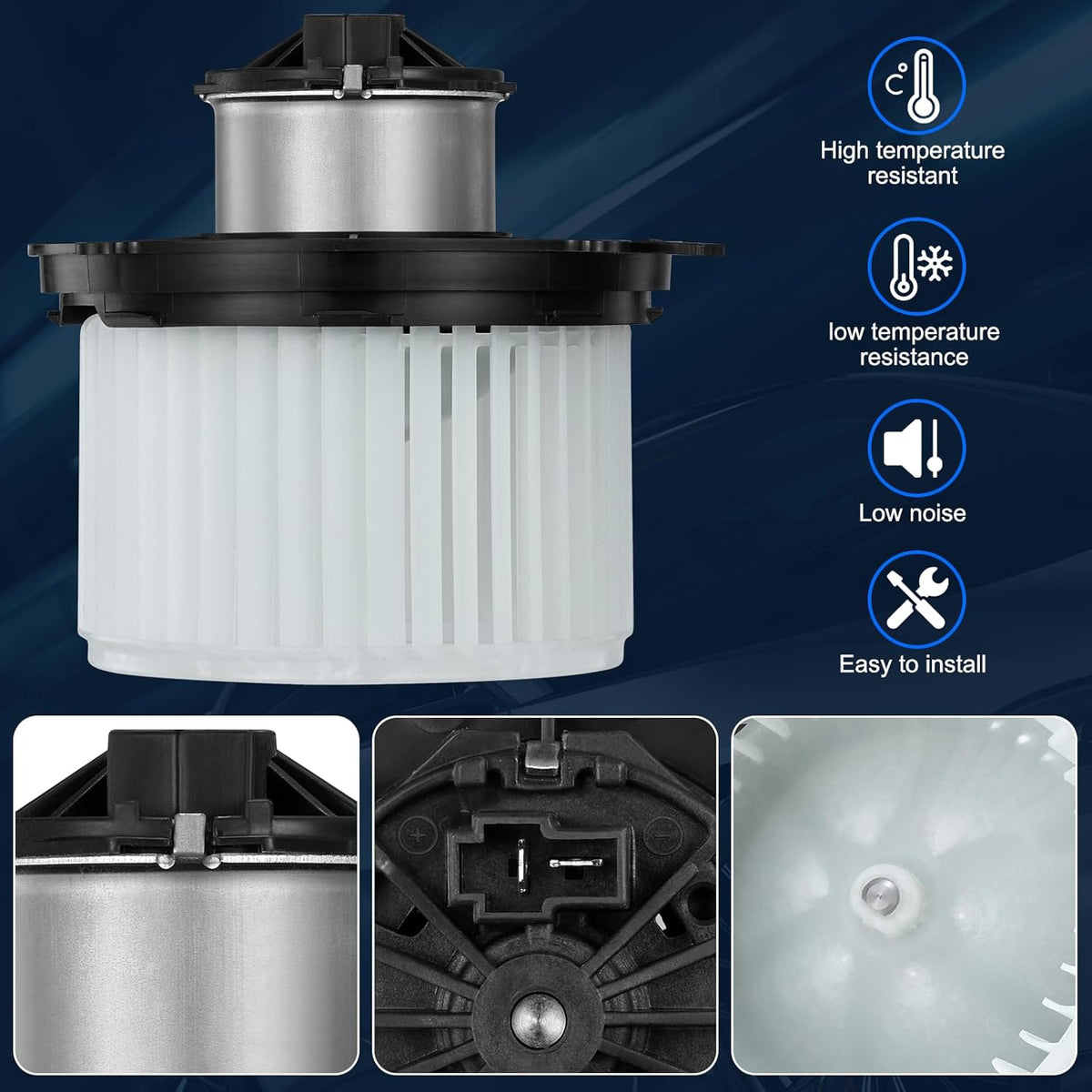 High temperature resistant

low temperature resistance

Low noise

Easy to install