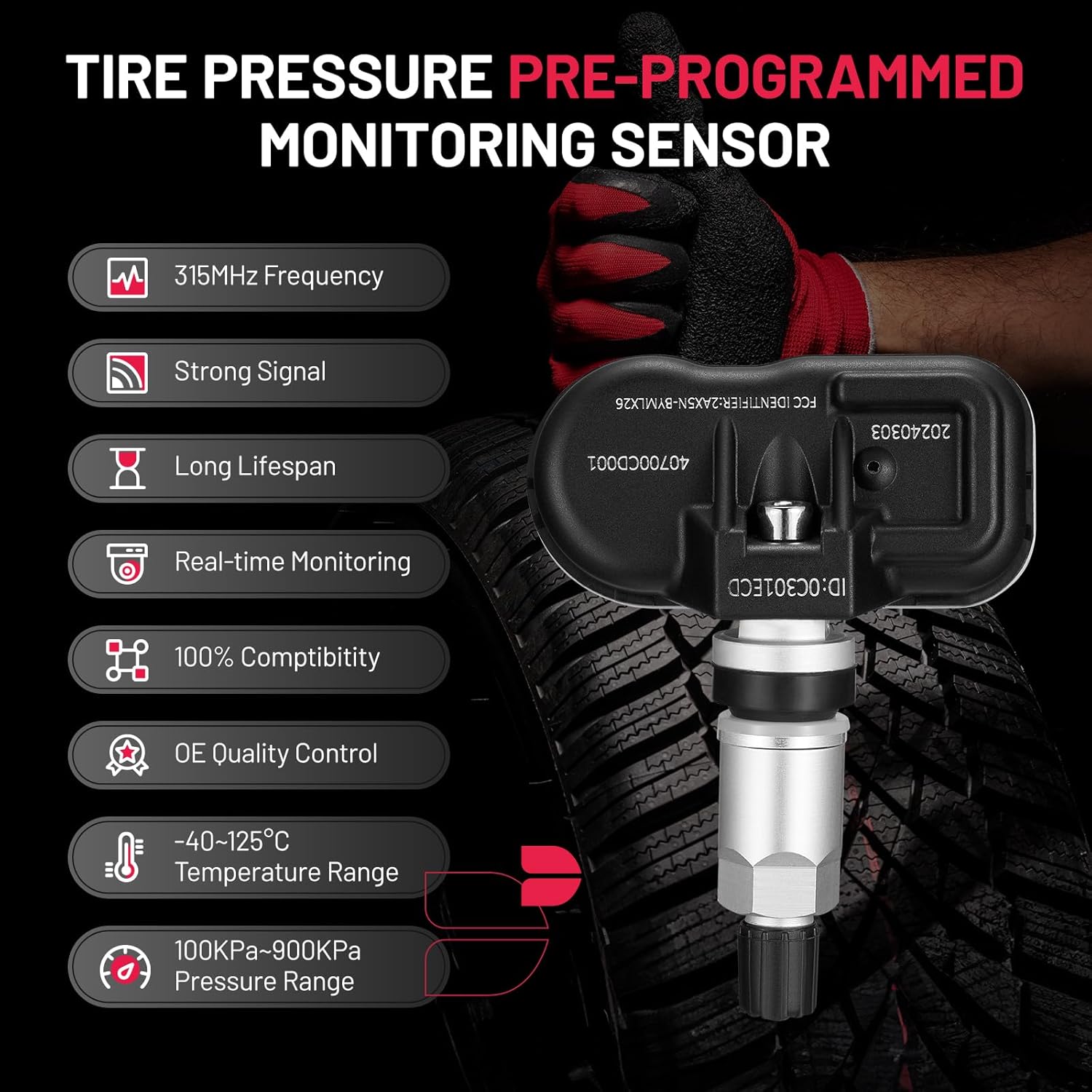 TIRE PRESSURE PRE-PROGRAMMED MONITORING SENSOR

315MHz Frequency

Strong Signal

Long Lifespan

Real-time Monitoring

100% Comptibitity

OE Quality Control

-40~125°C
Temperature Range

100KPa~900KPa
Pressure Range

FCC IDENTIFIER:2AXSN-BYMLX26

20240303

40700CD001

ID:0C301ECD