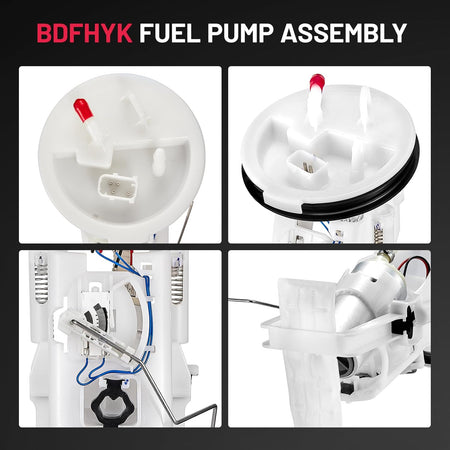 BDFHYK FUEL PUMP ASSEMBLY