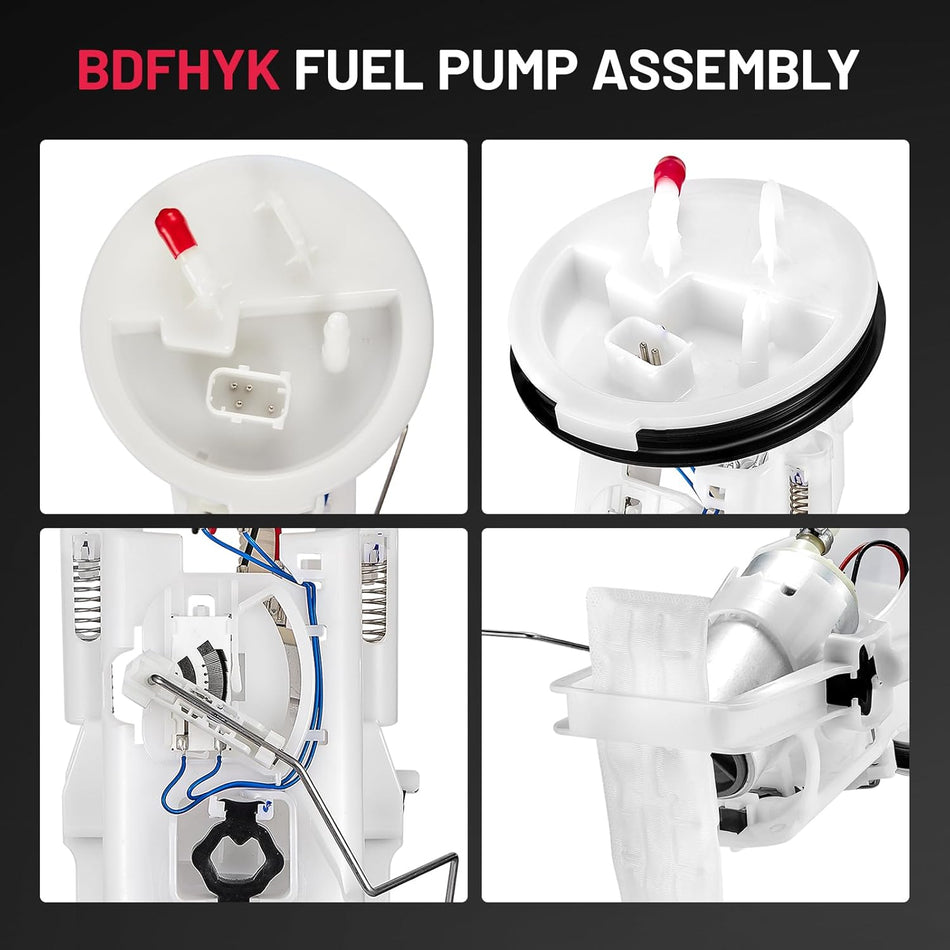 BDFHYK FUEL PUMP ASSEMBLY