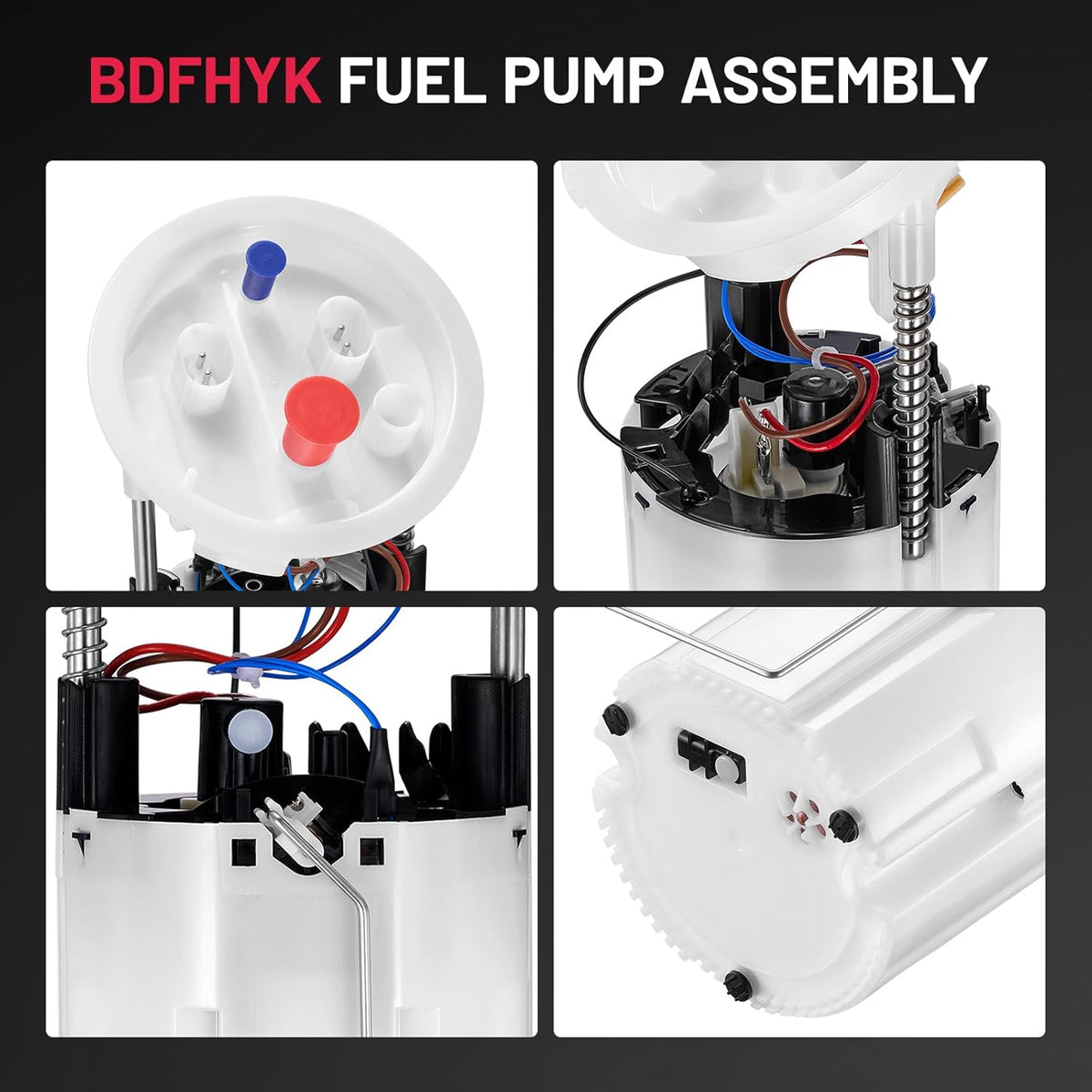 BDFHYK FUEL PUMP ASSEMBLY