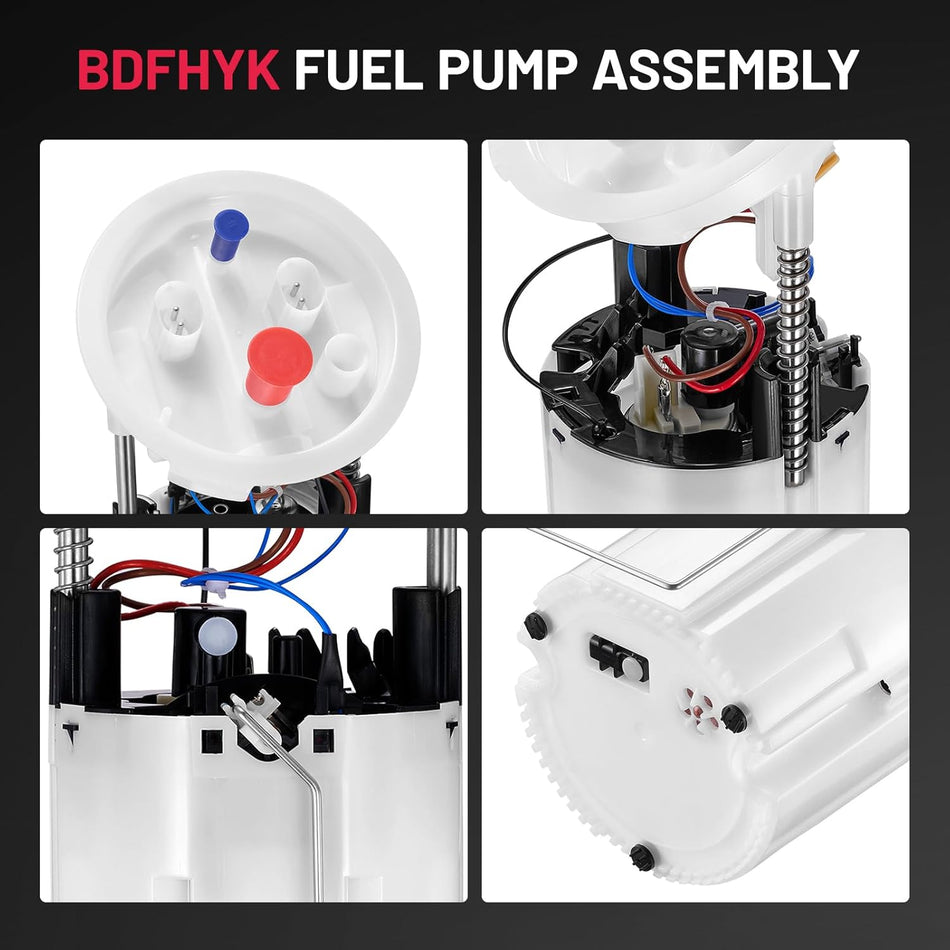 BDFHYK FUEL PUMP ASSEMBLY