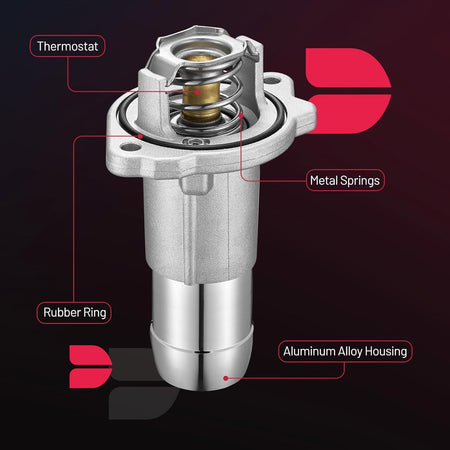 Thermostat

Metal Springs

Rubber Ring

Aluminum Alloy Housing