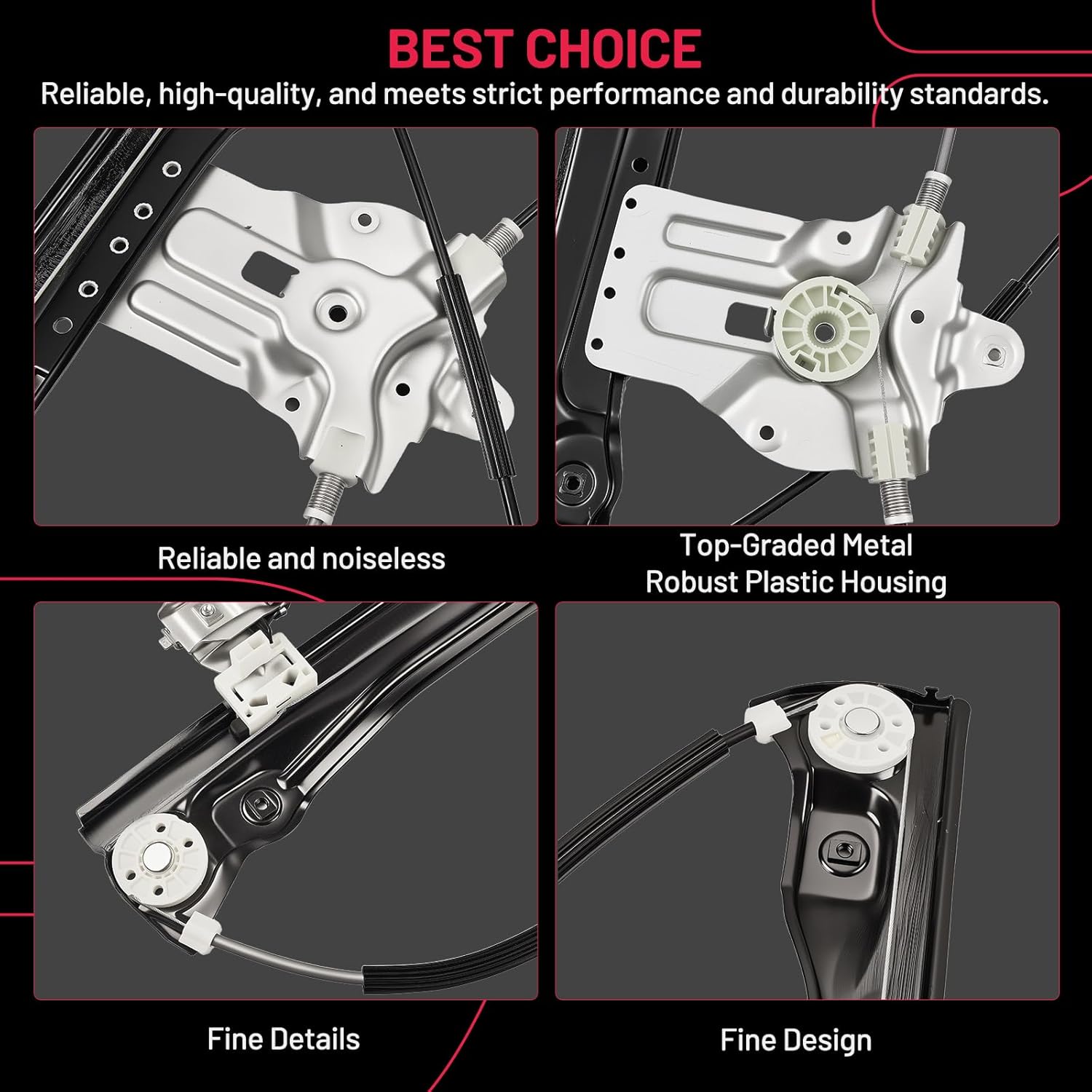 BEST CHOICE

Reliable, high-quality, and meets strict performance and durability standards.

Reliable and noiseless

Top-Graded Metal
Robust Plastic Housing

Fine Details

Fine Design