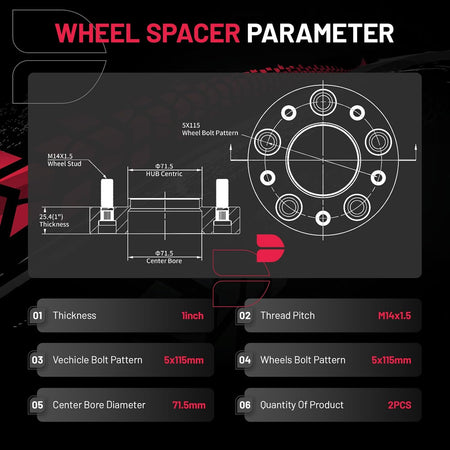 WHEEL SPACER PARAMETER

5X115
Wheel Bolt Pattern

M14X1.5
Wheel Stud

Φ71.5
HUB Centric

25.4(1")
Thickness

Φ71.5
Center Bore

01 Thickness 1inch

02 Thread Pitch M14x1.5

03 Vechicle Bolt Pattern 5x115mm

04 Wheels Bolt Pattern 5x115mm

05 Center Bore Diameter 71.5mm

06 Quantity Of Product 2PCS