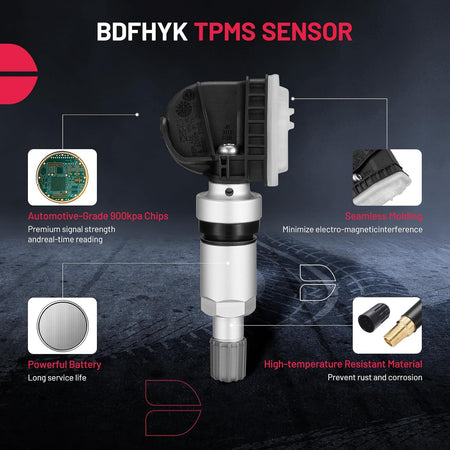 BDFHYK TPMS SENSOR

Automotive-Grade 900kpa Chips
Premium signal strength andreal-time reading

Seamless Molding
Minimize electro-magneticinterference

Powerful Battery
Long service life

High-temperature Resistant Material
Prevent rust and corrosion