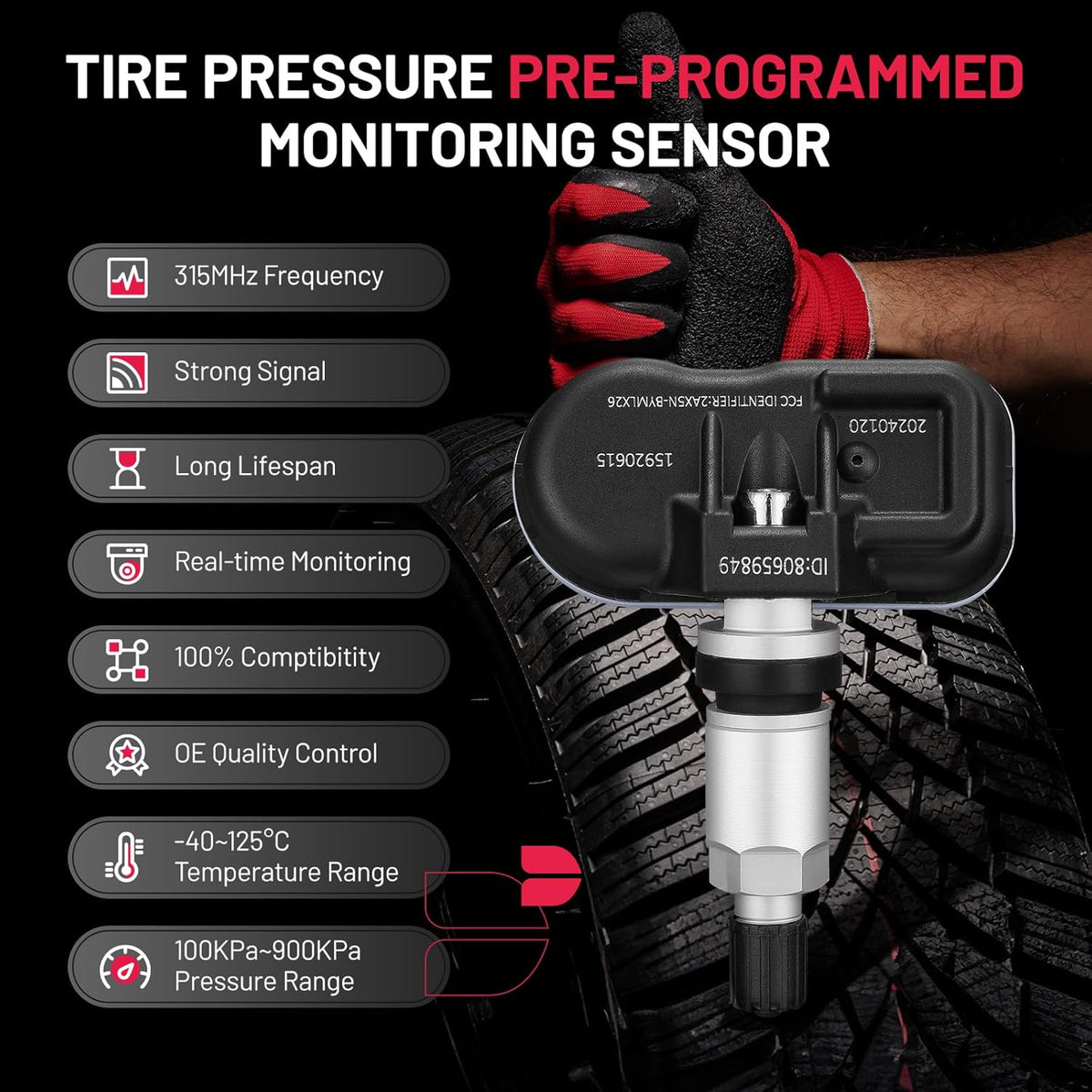 TIRE PRESSURE PRE-PROGRAMMED MONITORING SENSOR

315MHz Frequency

Strong Signal

Long Lifespan

Real-time Monitoring

100% Comptibitity

OE Quality Control

-40~125°C Temperature Range

100KPa~900KPa Pressure Range

FCC IDENTIFIER:2AXSN-BYMLX26

20240120

15920615

ID:80659849