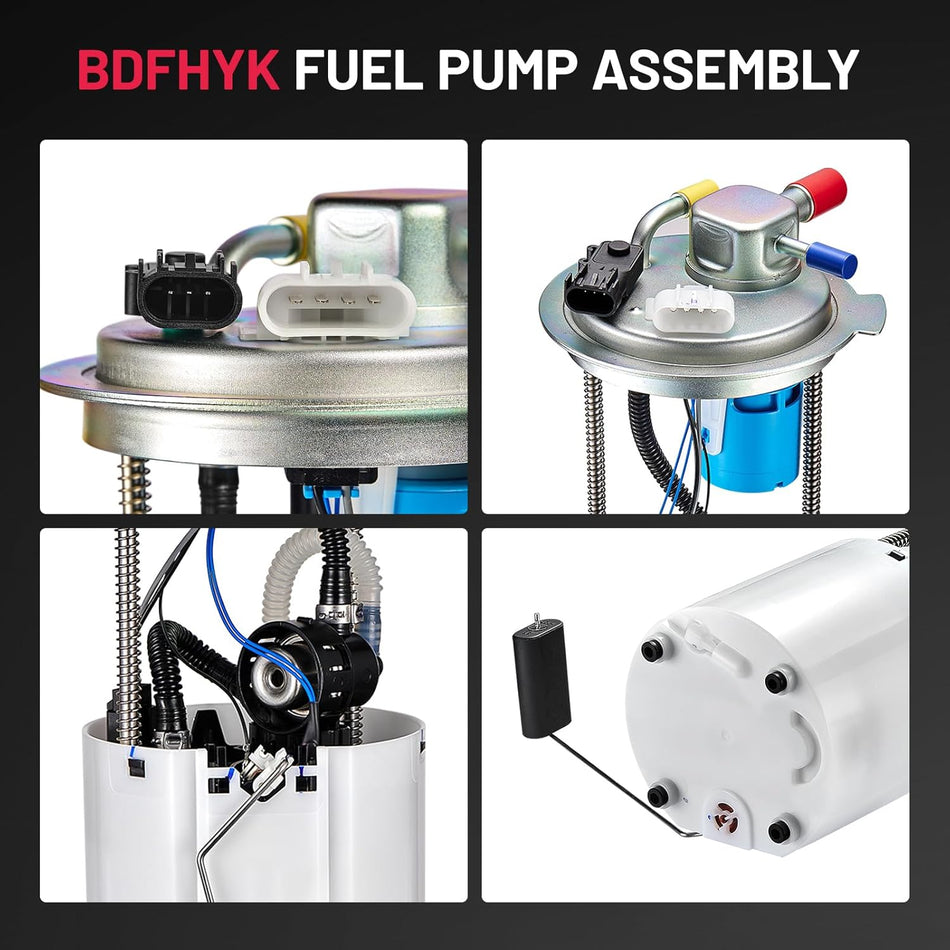 BDFHYK FUEL PUMP ASSEMBLY