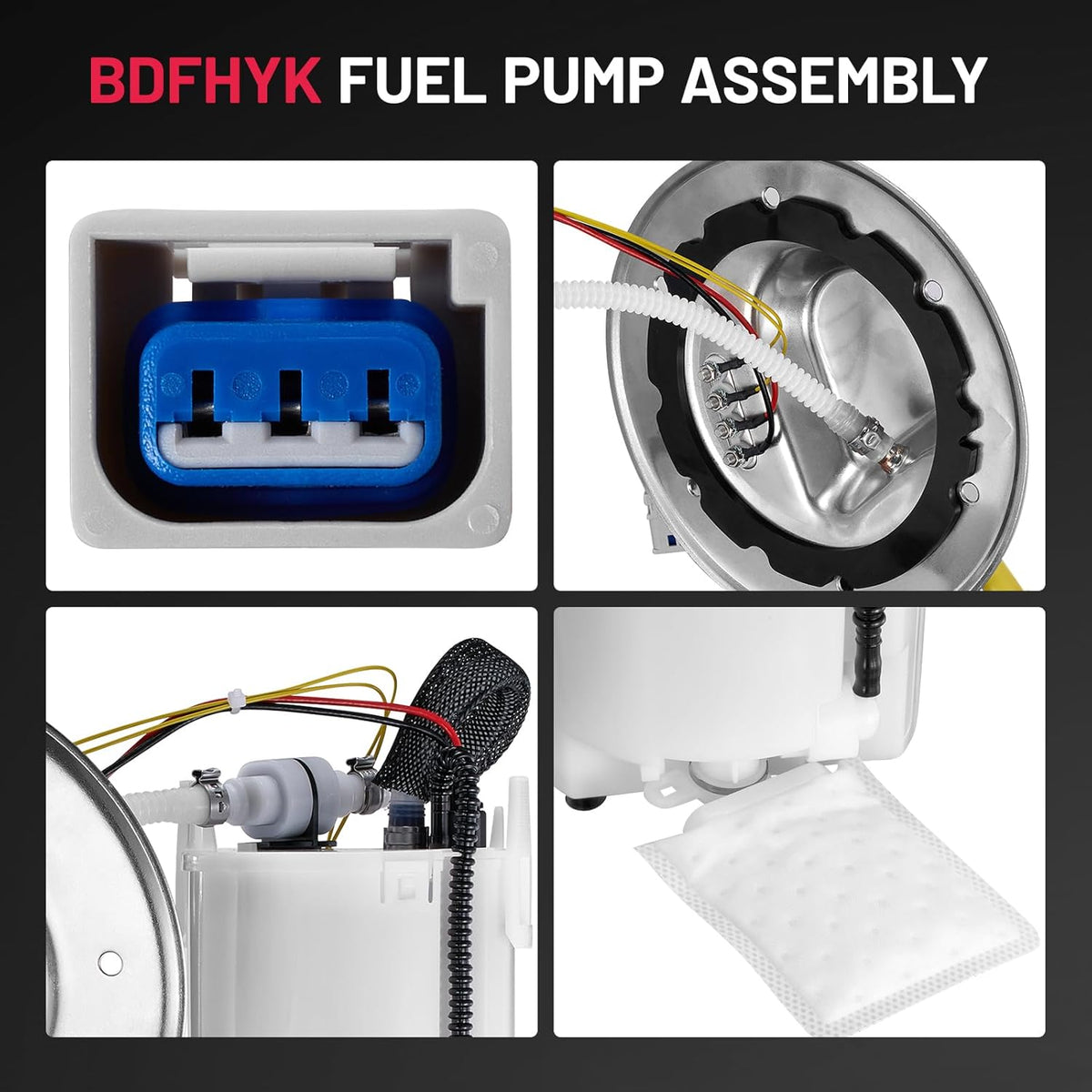 BDFHYK FUEL PUMP ASSEMBLY