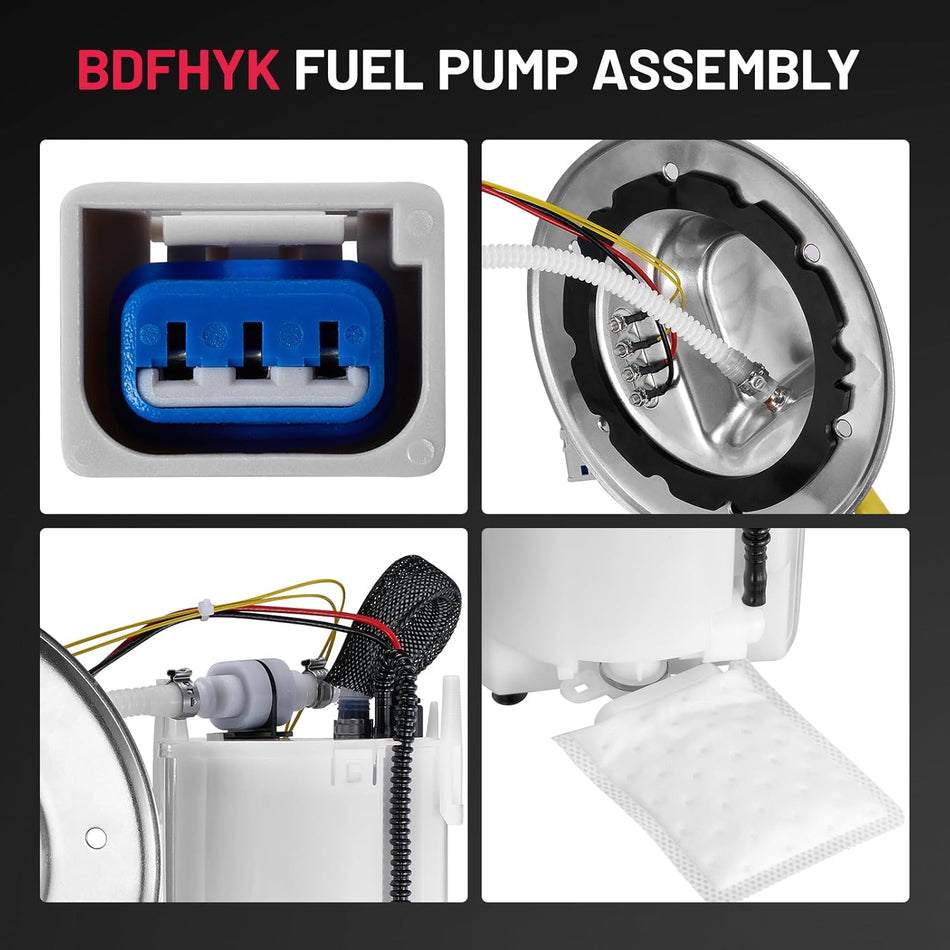 BDFHYK FUEL PUMP ASSEMBLY