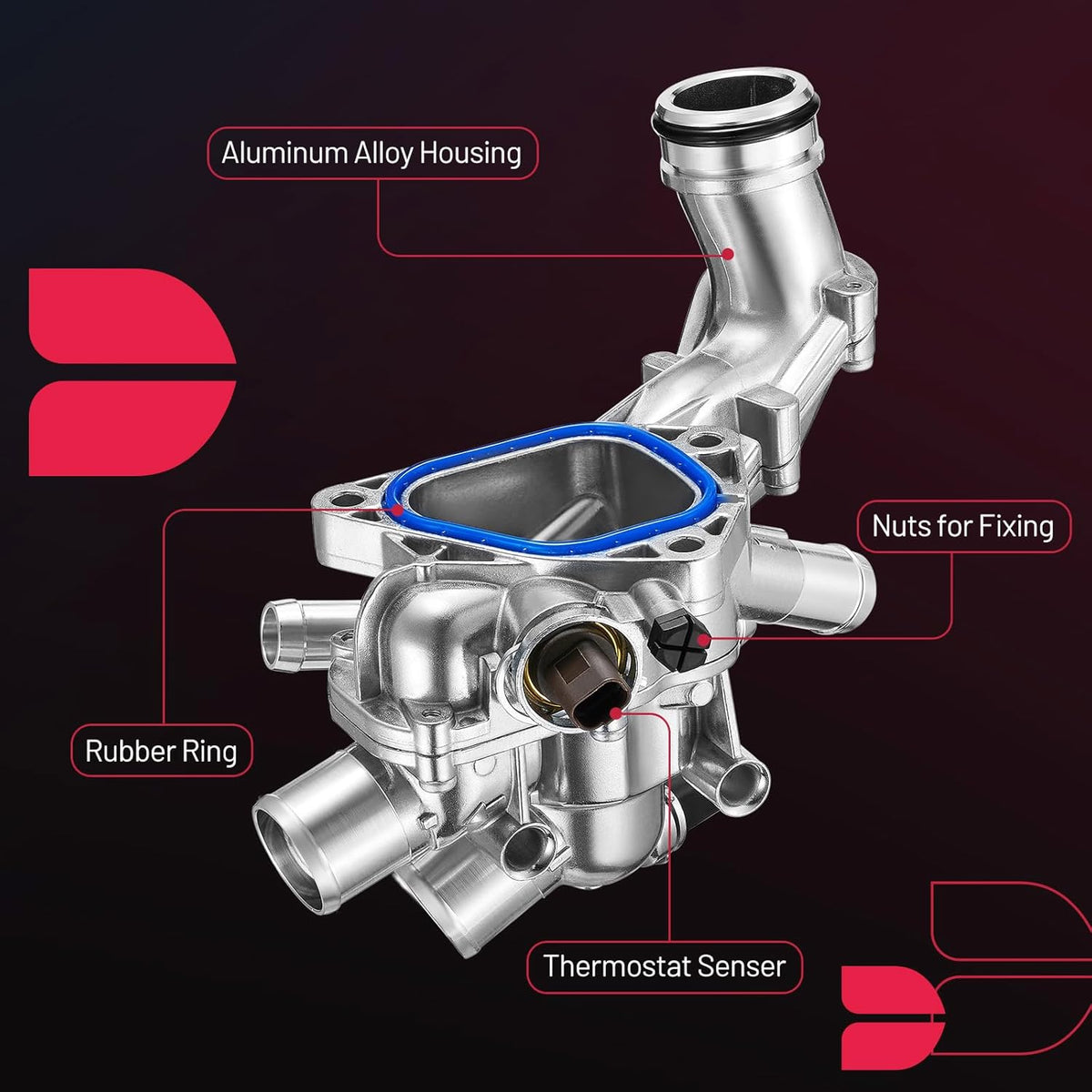 Aluminum Alloy Housing

Nuts for Fixing

Rubber Ring

Thermostat Senser