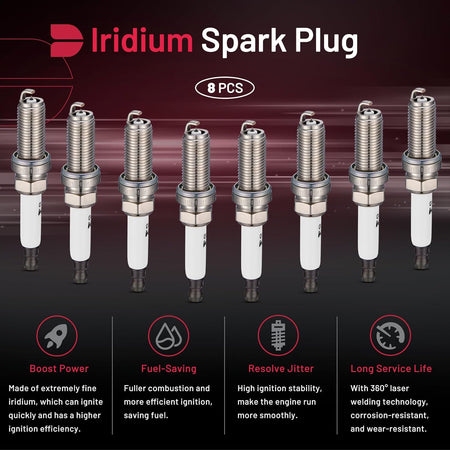 Iridium Spark Plug

8 PCS

Boost Power

Made of extremely fine iridium, which can ignite quickly and has a higher ignition efficiency.

Fuel-Saving

Fuller combustion and more efficient ignition, saving fuel.

Resolve Jitter

High ignition stability, make the engine run more smoothly.

Long Service Life

With 360° laser welding technology, corrosion-resistant, and wear-resistant.