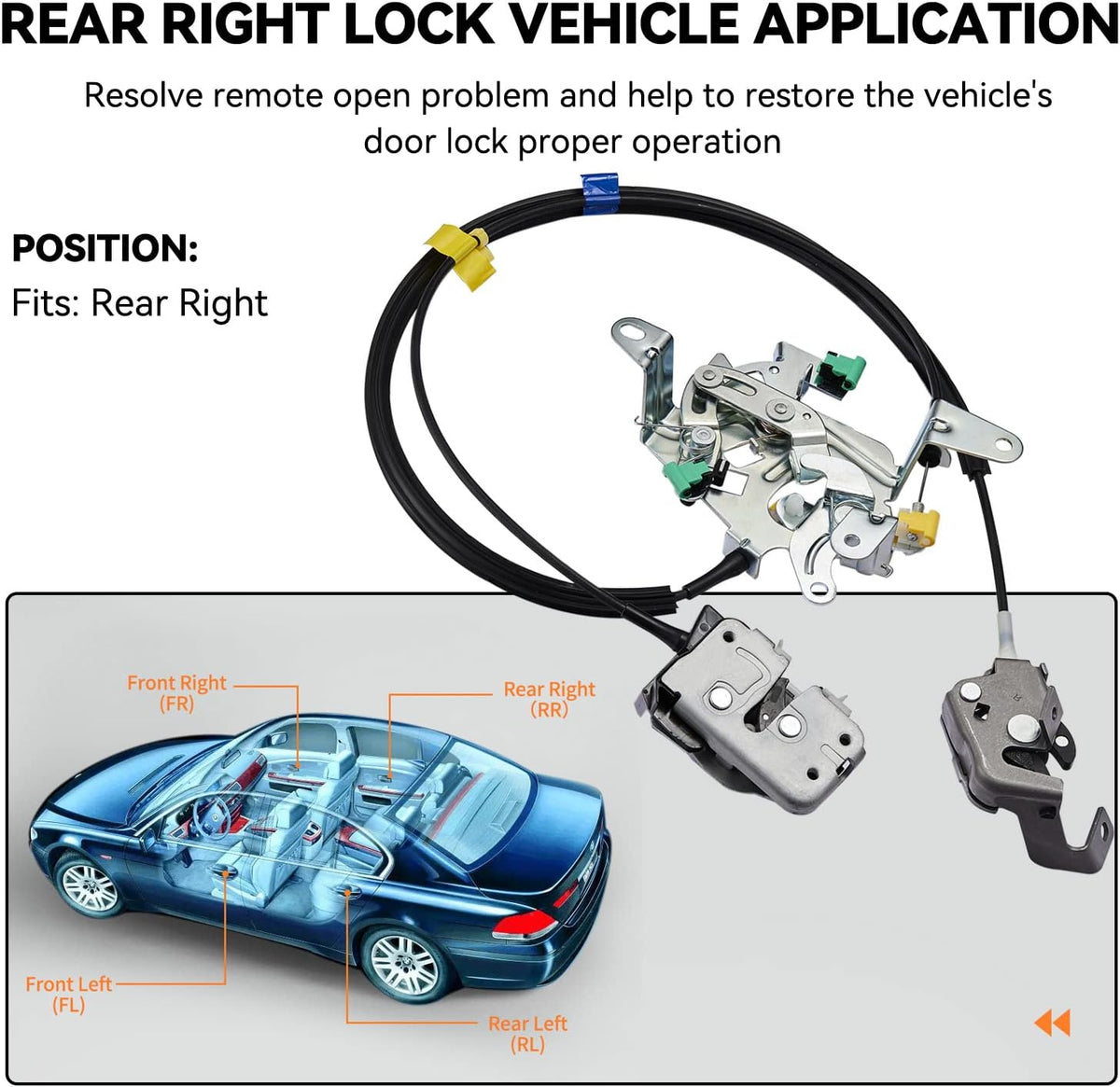 REAR RIGHT LOCK VEHICLE APPLICATION

Resolve remote open problem and help to restore the vehicle's door lock proper operation

POSITION:
Fits: Rear Right

Front Right
(FR)

Rear Right
(RR)

Front Left
(FL)

Rear Left
(RL)