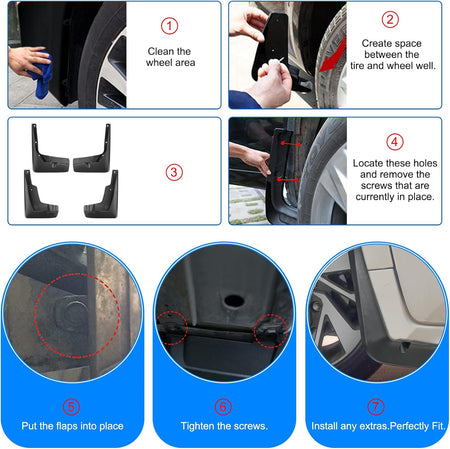 1
Clean the wheel area

2
Create space between the tire and wheel well.

3

4
Locate these holes and remove the screws that are currently in place.

5
Put the flaps into place

6
Tighten the screws.

7
Install any extras.Perfectly Fit.