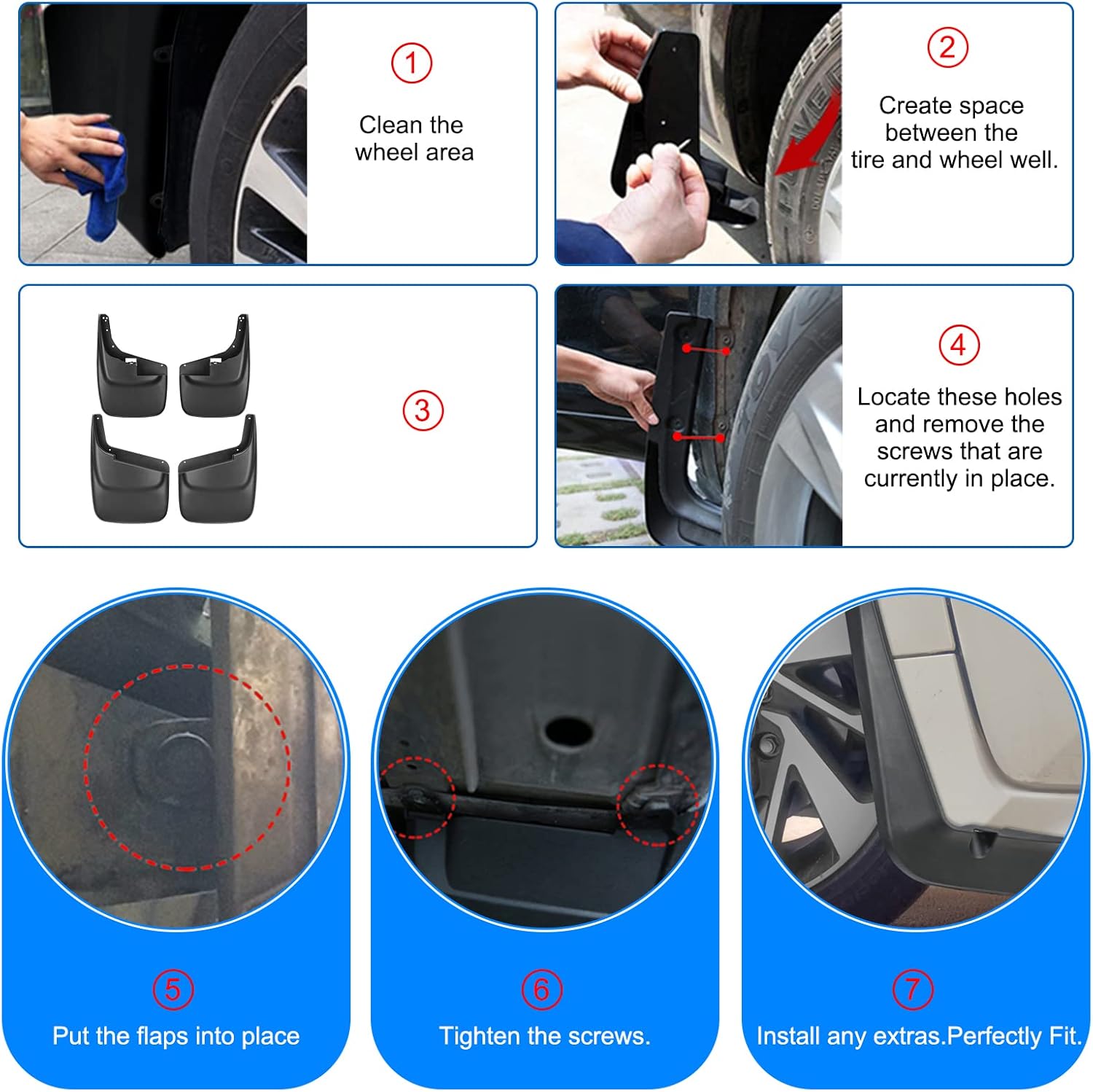 ①
Clean the wheel area

②
Create space between the tire and wheel well.

③

④
Locate these holes and remove the screws that are currently in place.

⑤
Put the flaps into place

⑥
Tighten the screws.

⑦
Install any extras.Perfectly Fit.