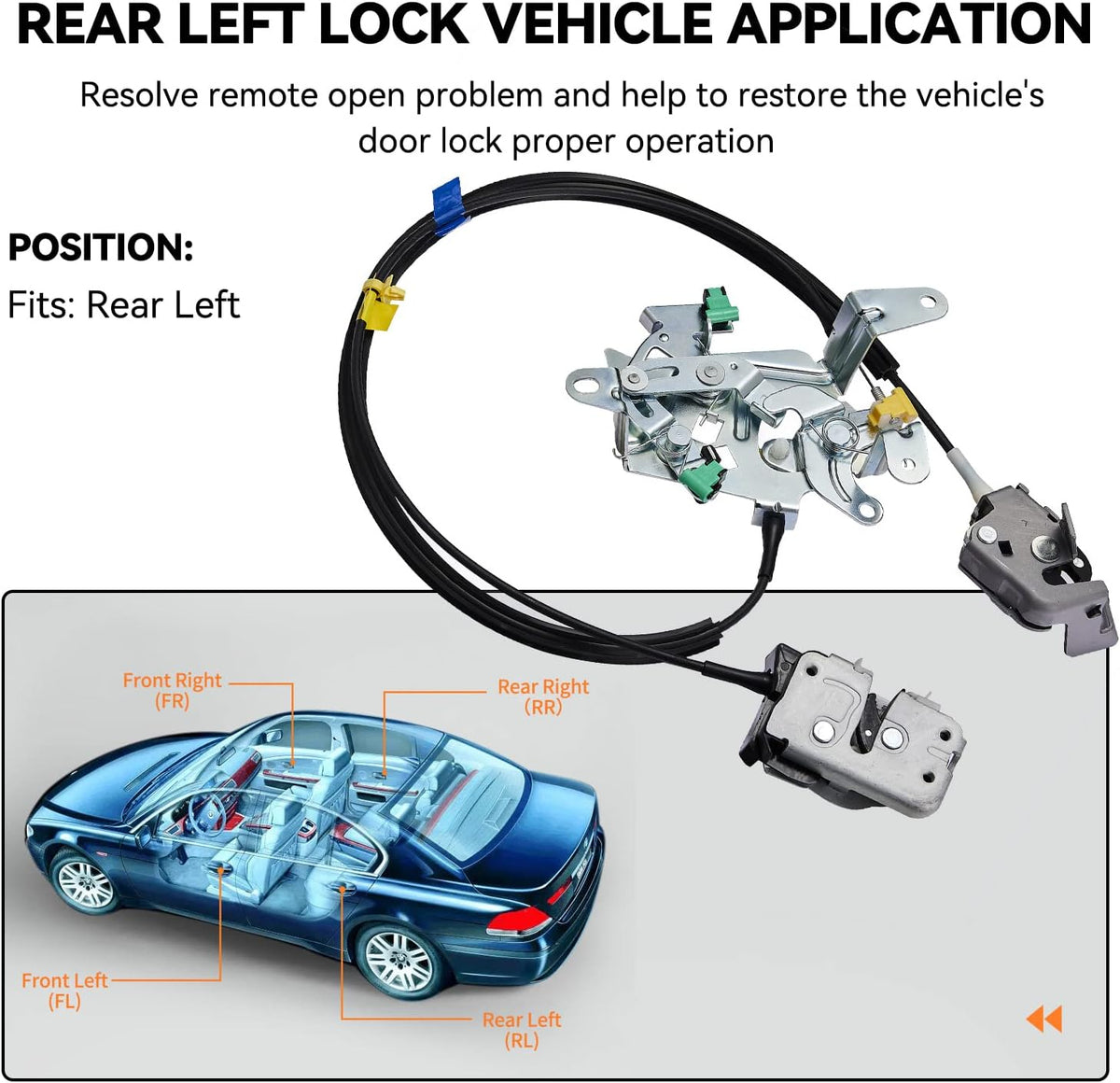 REAR LEFT LOCK VEHICLE APPLICATION

Resolve remote open problem and help to restore the vehicle's door lock proper operation

POSITION:
Fits: Rear Left

Front Right
(FR)

Rear Right
(RR)

Front Left
(FL)

Rear Left
(RL)