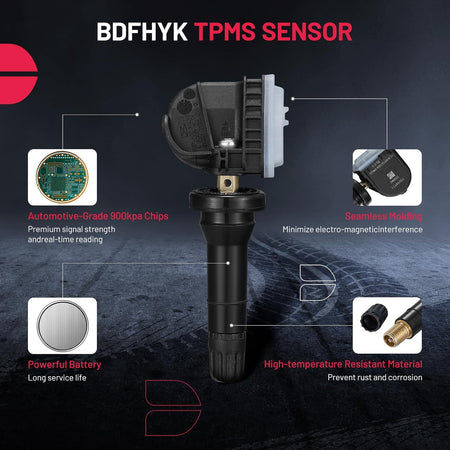 BDFHYK TPMS SENSOR

Automotive-Grade 900kpa Chips
Premium signal strength andreal-time reading

Seamless Molding
Minimize electro-magneticinterference

Powerful Battery
Long service life

High-temperature Resistant Material
Prevent rust and corrosion