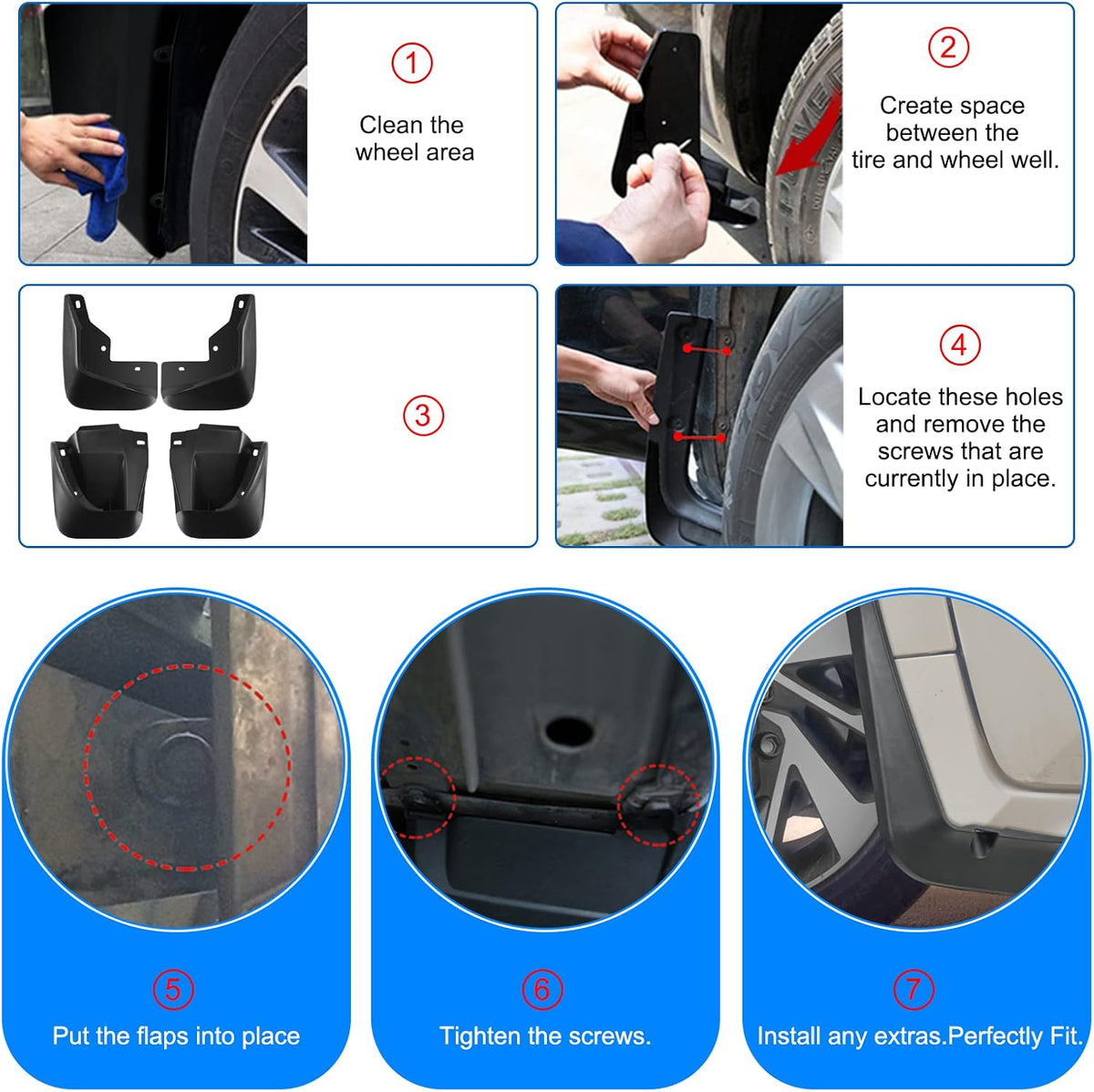 1
Clean the wheel area

2
Create space between the tire and wheel well.

3

4
Locate these holes and remove the screws that are currently in place.

5
Put the flaps into place

6
Tighten the screws.

7
Install any extras.Perfectly Fit.