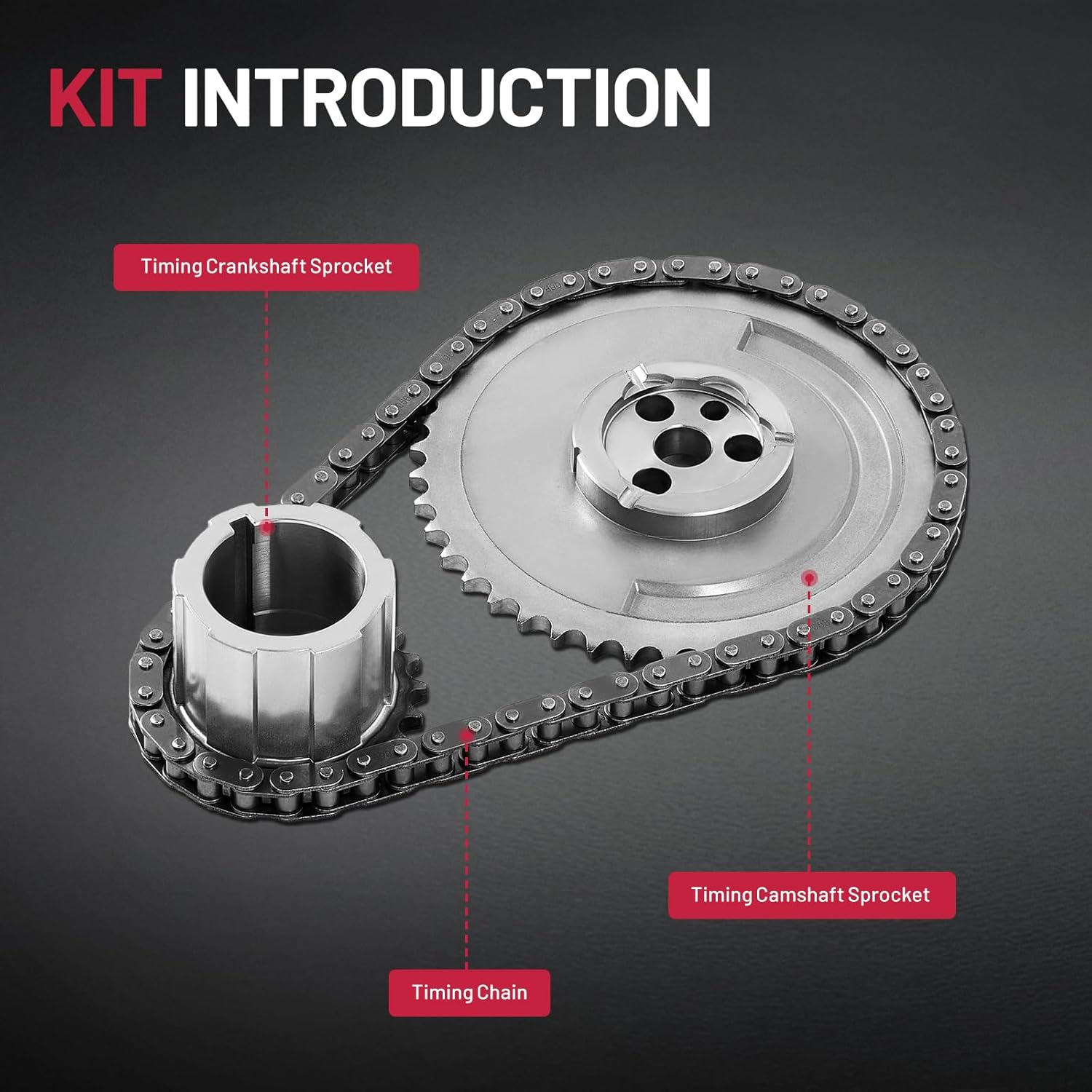 KIT INTRODUCTION

Timing Crankshaft Sprocket

Timing Camshaft Sprocket

Timing Chain