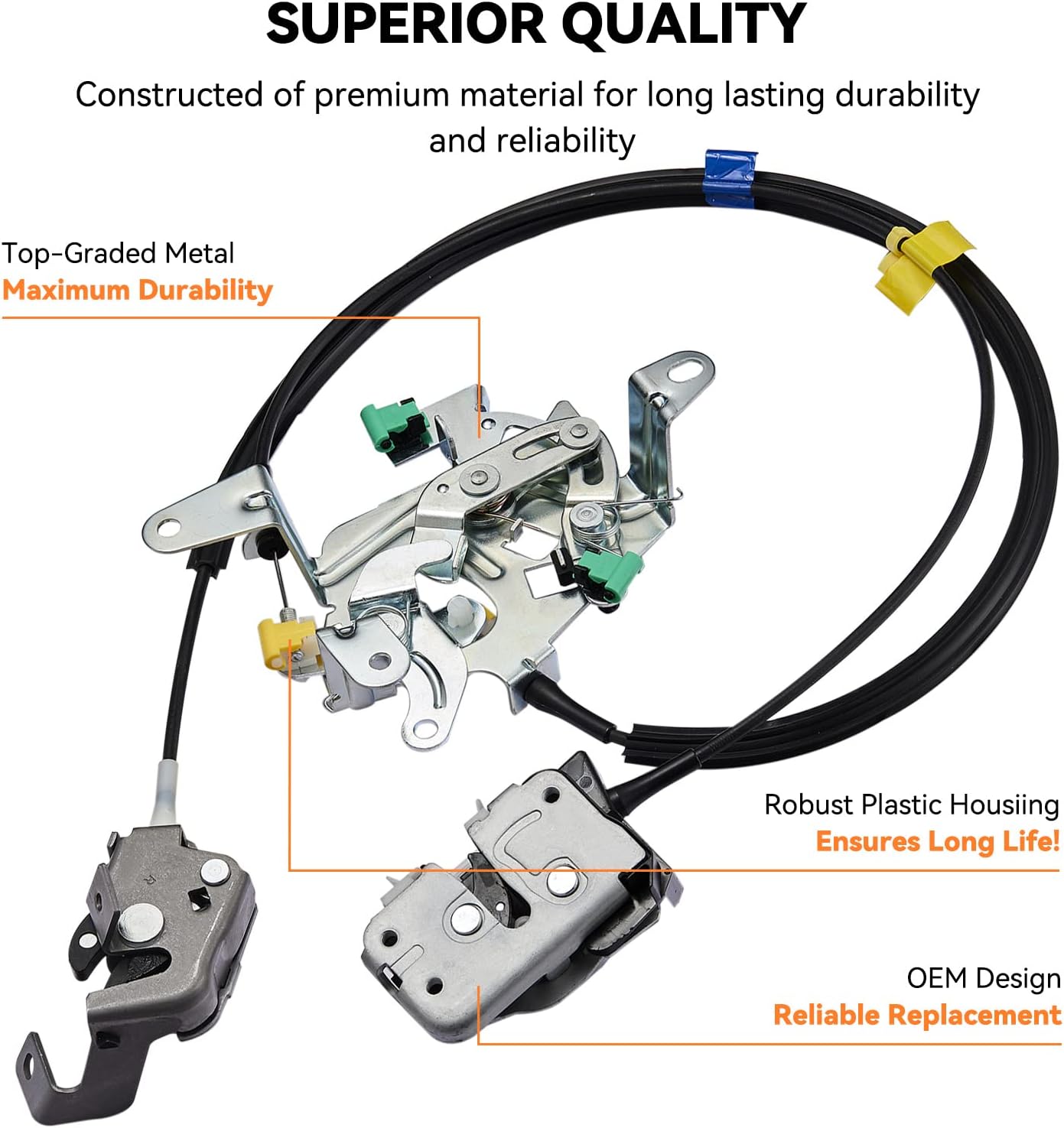 SUPERIOR QUALITY

Constructed of premium material for long lasting durability and reliability

Top-Graded Metal
Maximum Durability

Robust Plastic Housiing
Ensures Long Life!

OEM Design
Reliable Replacement