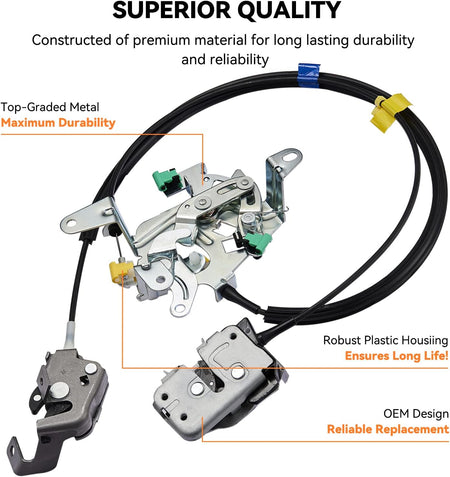 SUPERIOR QUALITY

Constructed of premium material for long lasting durability and reliability

Top-Graded Metal
Maximum Durability

Robust Plastic Housiing
Ensures Long Life!

OEM Design
Reliable Replacement