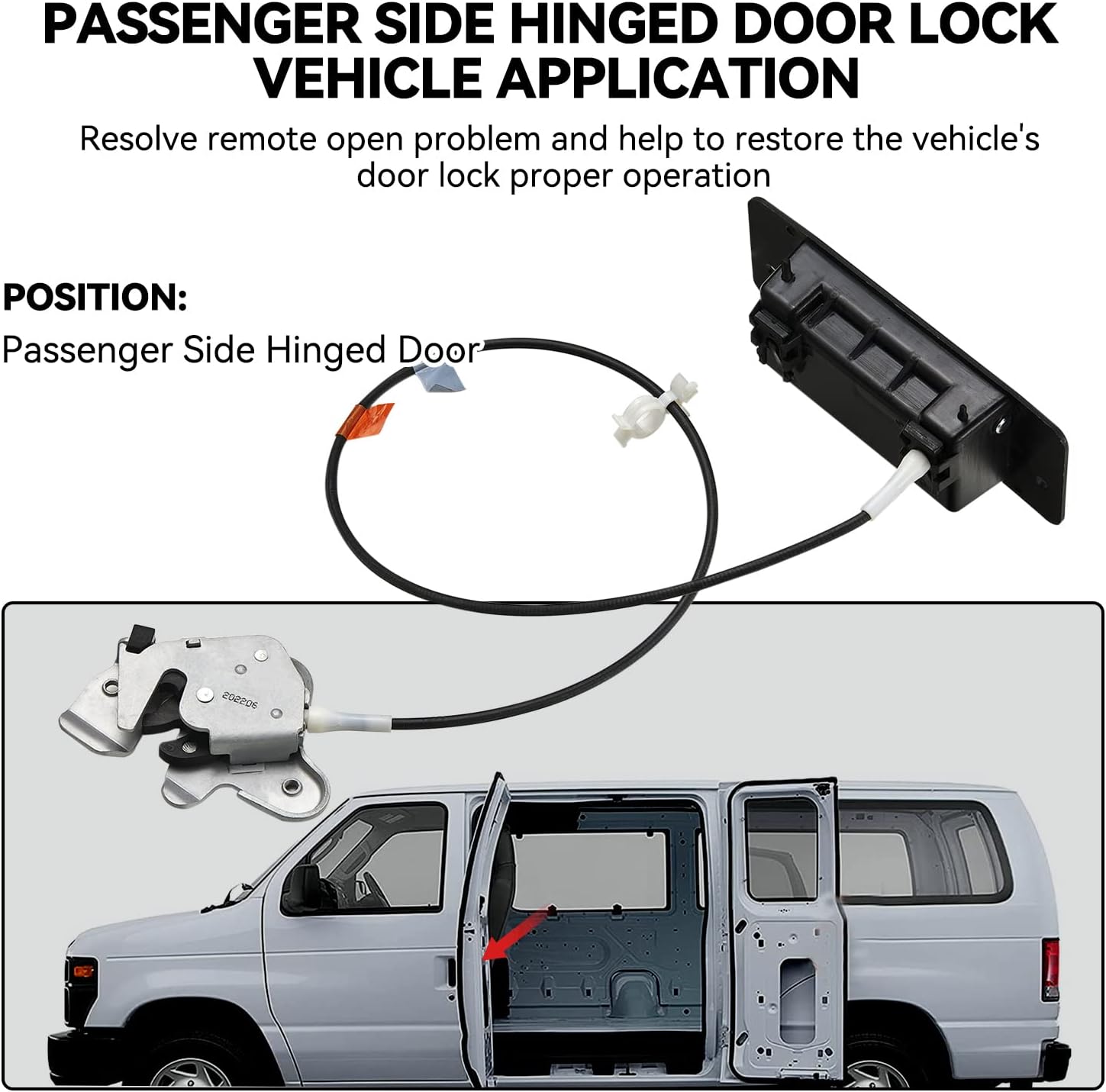 PASSENGER SIDE HINGED DOOR LOCK VEHICLE APPLICATION

Resolve remote open problem and help to restore the vehicle's door lock proper operation

POSITION:

Passenger Side Hinged Door

202206