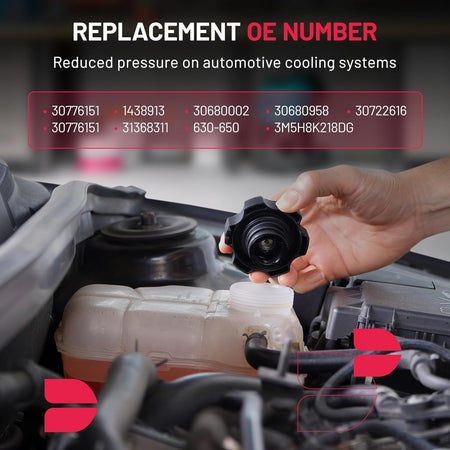 REPLACEMENT OE NUMBER

Reduced pressure on automotive cooling systems

• 30776151 • 1438913 • 30680002 • 30680958 • 30722616
• 30776151 • 31368311 • 630-650 • 3M5H8K218DG