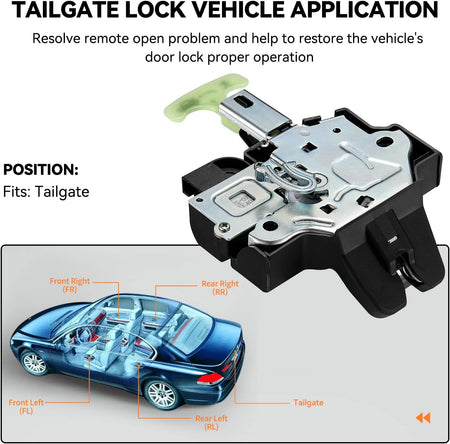 TAILGATE LOCK VEHICLE APPLICATION

Resolve remote open problem and help to restore the vehicle's door lock proper operation

POSITION:
Fits: Tailgate

Front Right (FR)

Rear Right (RR)

Front Left (FL)

Rear Left (RL)

Tailgate