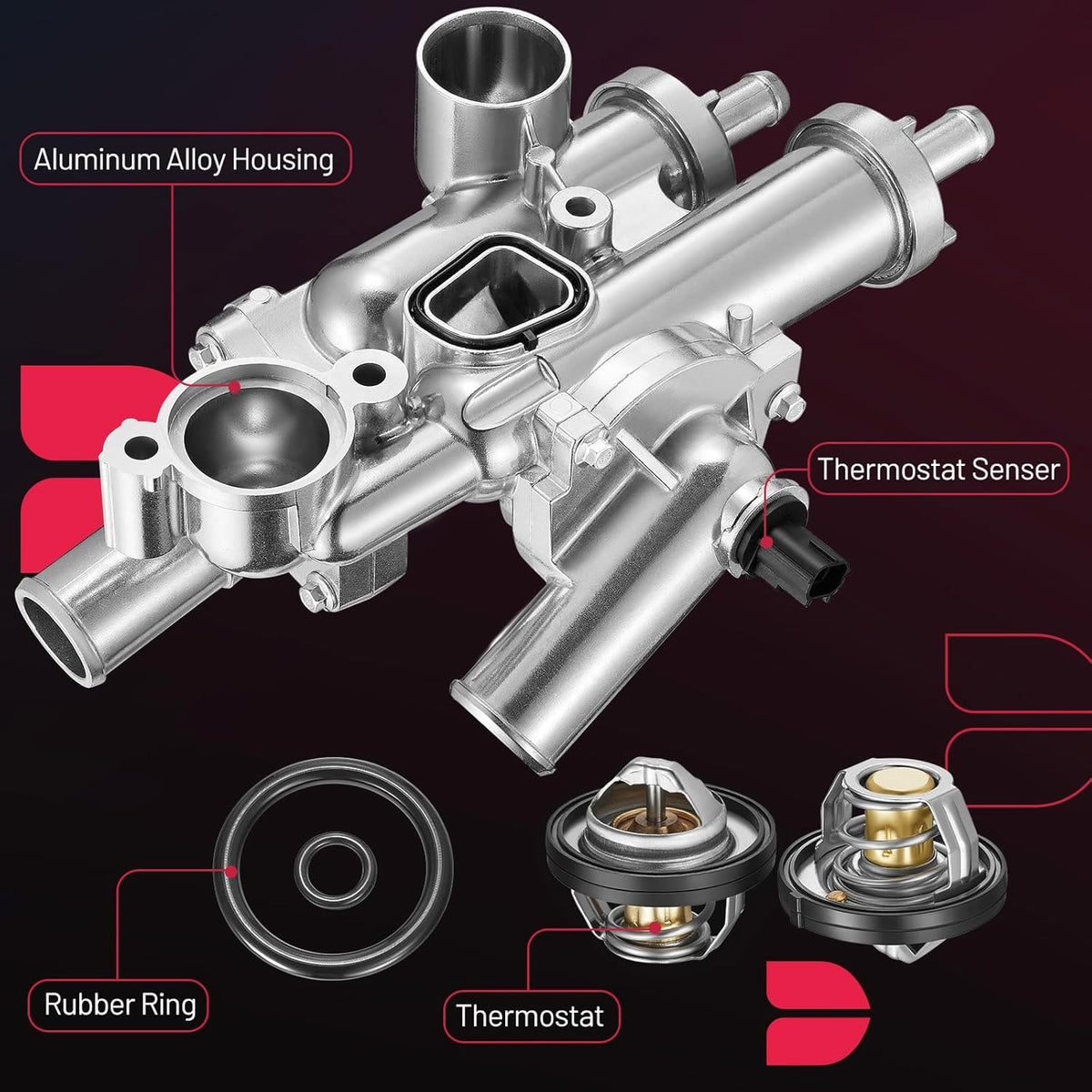 Aluminum Alloy Housing

Thermostat Senser

Rubber Ring

Thermostat