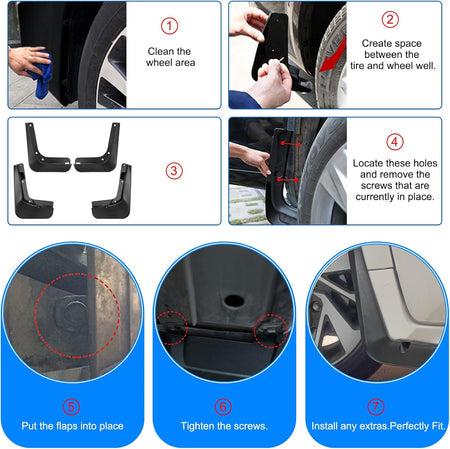 1
Clean the wheel area

2
Create space between the tire and wheel well.

3

4
Locate these holes and remove the screws that are currently in place.

5
Put the flaps into place

6
Tighten the screws.

7
Install any extras.Perfectly Fit.