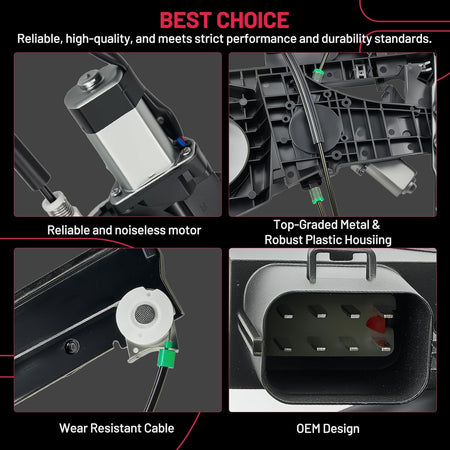 BEST CHOICE
Reliable, high-quality, and meets strict performance and durability standards.

Reliable and noiseless motor

Top-Graded Metal & Robust Plastic Housiing

Wear Resistant Cable

OEM Design