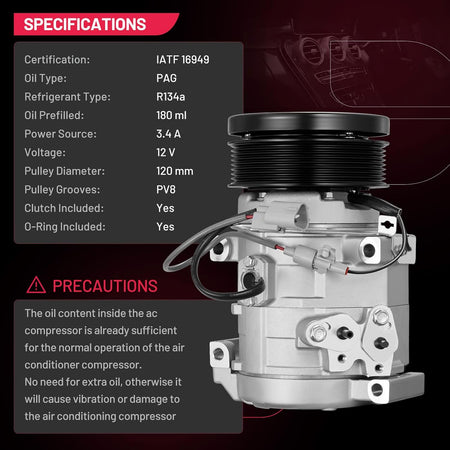 SPECIFICATIONS

| Certification: | IATF 16949 |
|---|---|
| Oil Type: | PAG |
| Refrigerant Type: | R134a |
| Oil Prefilled: | 180 ml |
| Power Source: | 3.4 A |
| Voltage: | 12 V |
| Pulley Diameter: | 120 mm |
| Pulley Grooves: | PV8 |
| Clutch Included: | Yes |
| O-Ring Included: | Yes |

PRECAUTIONS

The oil content inside the ac compressor is already sufficient for the normal operation of the air conditioner compressor.
No need for extra oil, otherwise it will cause vibration or damage to the air conditioning compressor