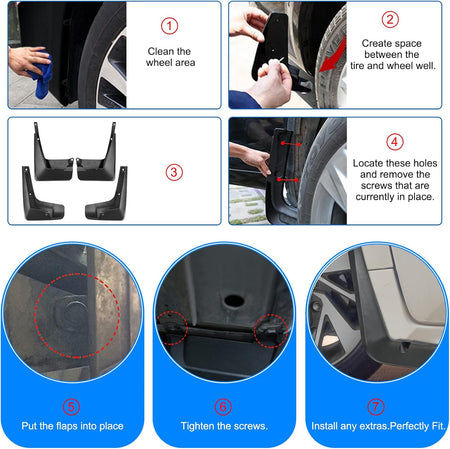 1
Clean the wheel area

2
Create space between the tire and wheel well.

3

4
Locate these holes and remove the screws that are currently in place.

5
Put the flaps into place

6
Tighten the screws.

7
Install any extras.Perfectly Fit.