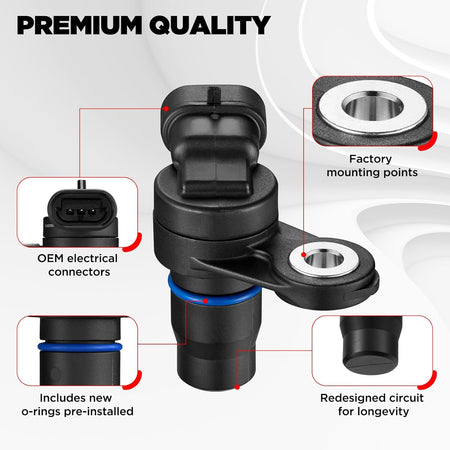 PREMIUM QUALITY

Factory mounting points

OEM electrical connectors

Includes new o-rings pre-installed

Redesigned circuit for longevity