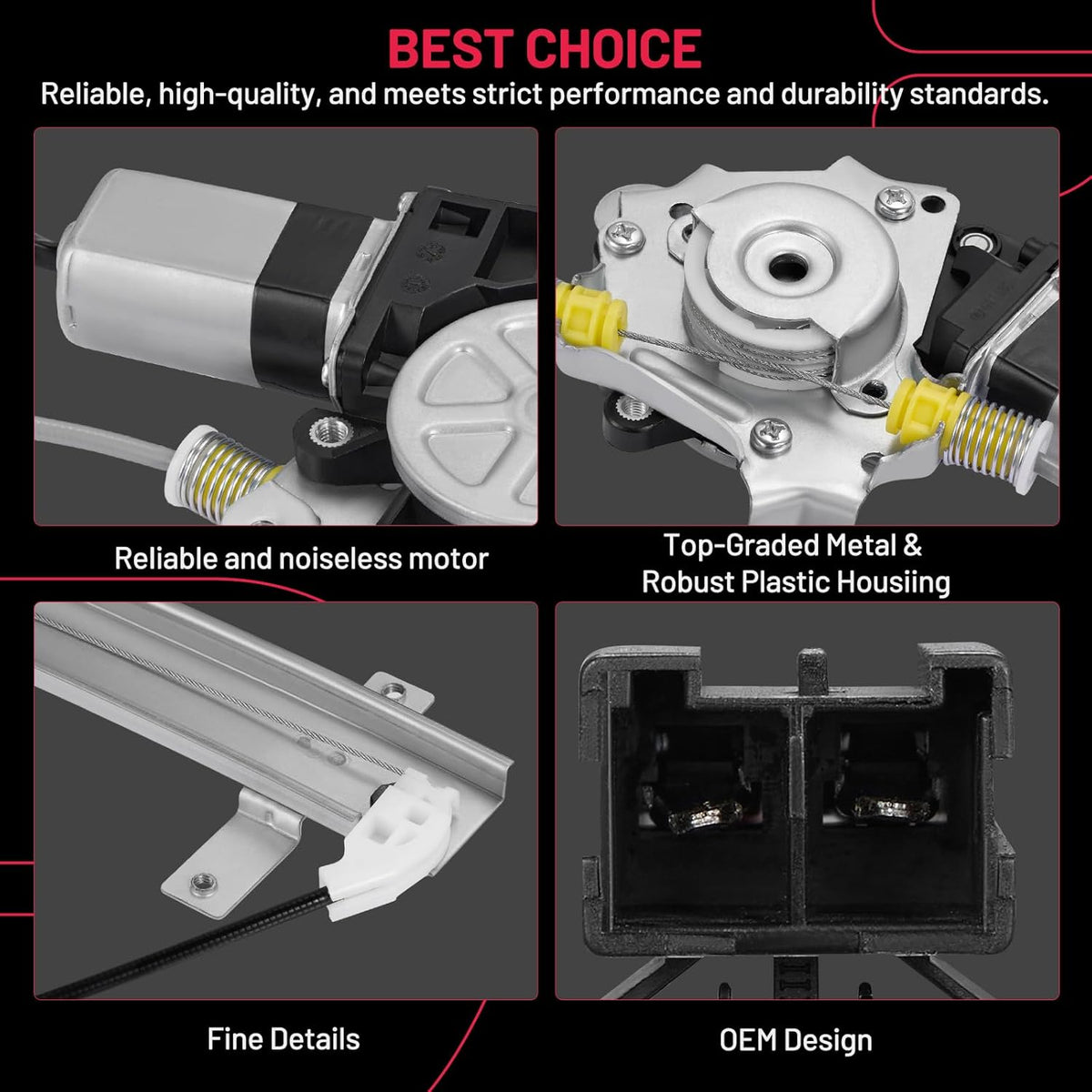 BEST CHOICE

Reliable, high-quality, and meets strict performance and durability standards.

Reliable and noiseless motor

Top-Graded Metal & Robust Plastic Housiing

Fine Details

OEM Design