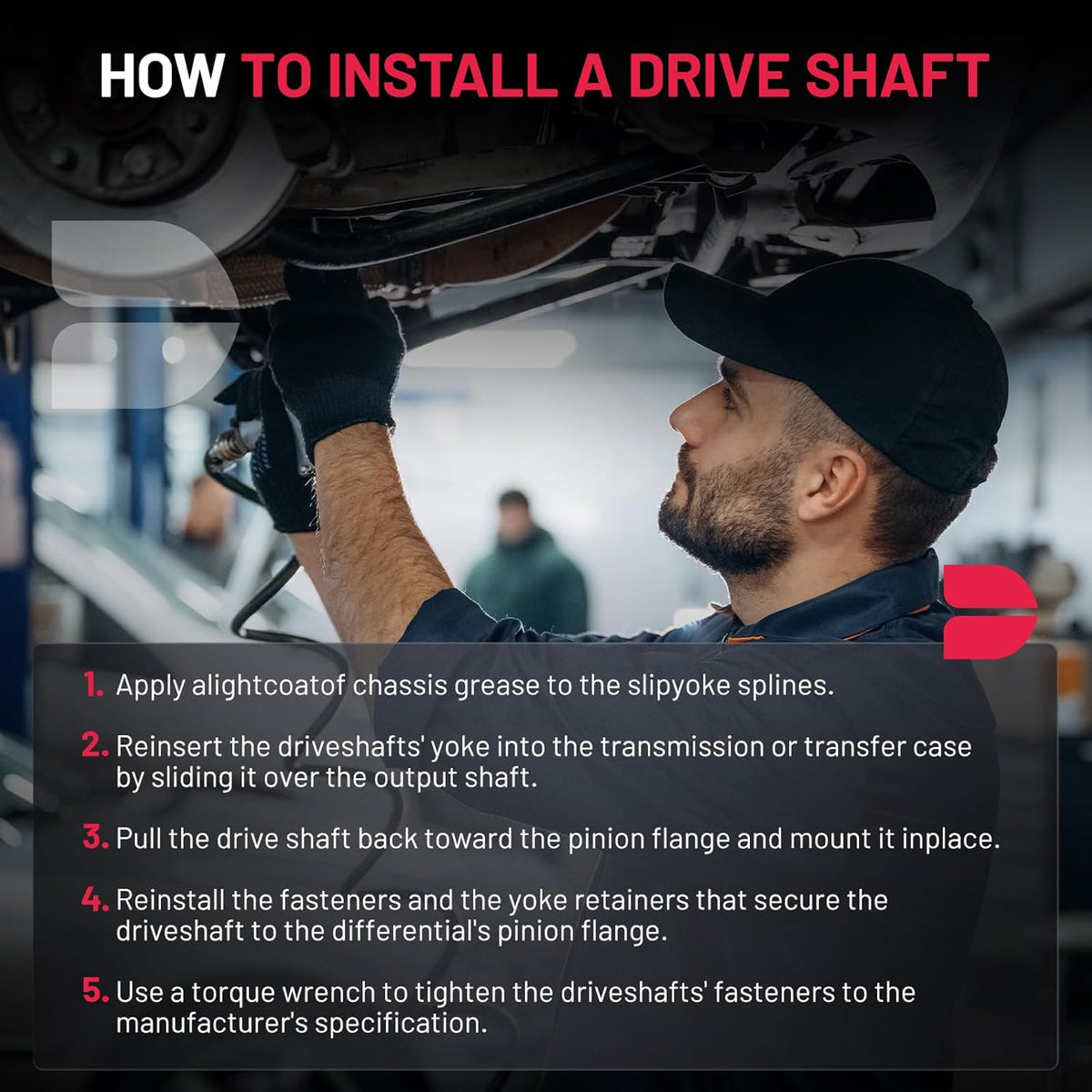 HOW TO INSTALL A DRIVE SHAFT

1. Apply alightcoatof chassis grease to the slipyoke splines.

2. Reinsert the driveshafts' yoke into the transmission or transfer case by sliding it over the output shaft.

3. Pull the drive shaft back toward the pinion flange and mount it inplace.

4. Reinstall the fasteners and the yoke retainers that secure the driveshaft to the differential's pinion flange.

5. Use a torque wrench to tighten the driveshafts' fasteners to the manufacturer's specification.