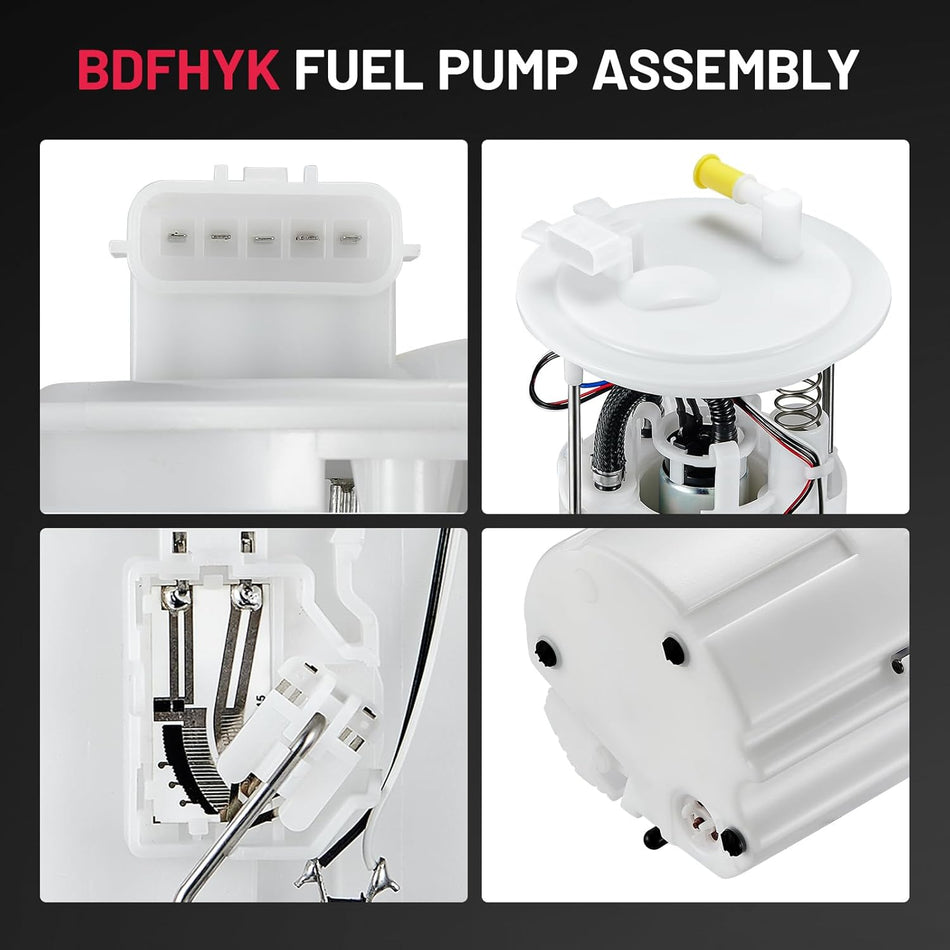 BDFHYK FUEL PUMP ASSEMBLY