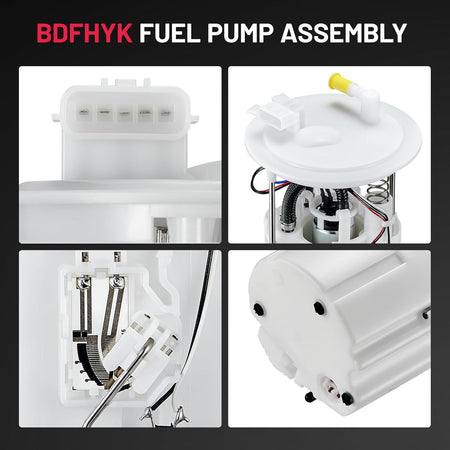 BDFHYK FUEL PUMP ASSEMBLY