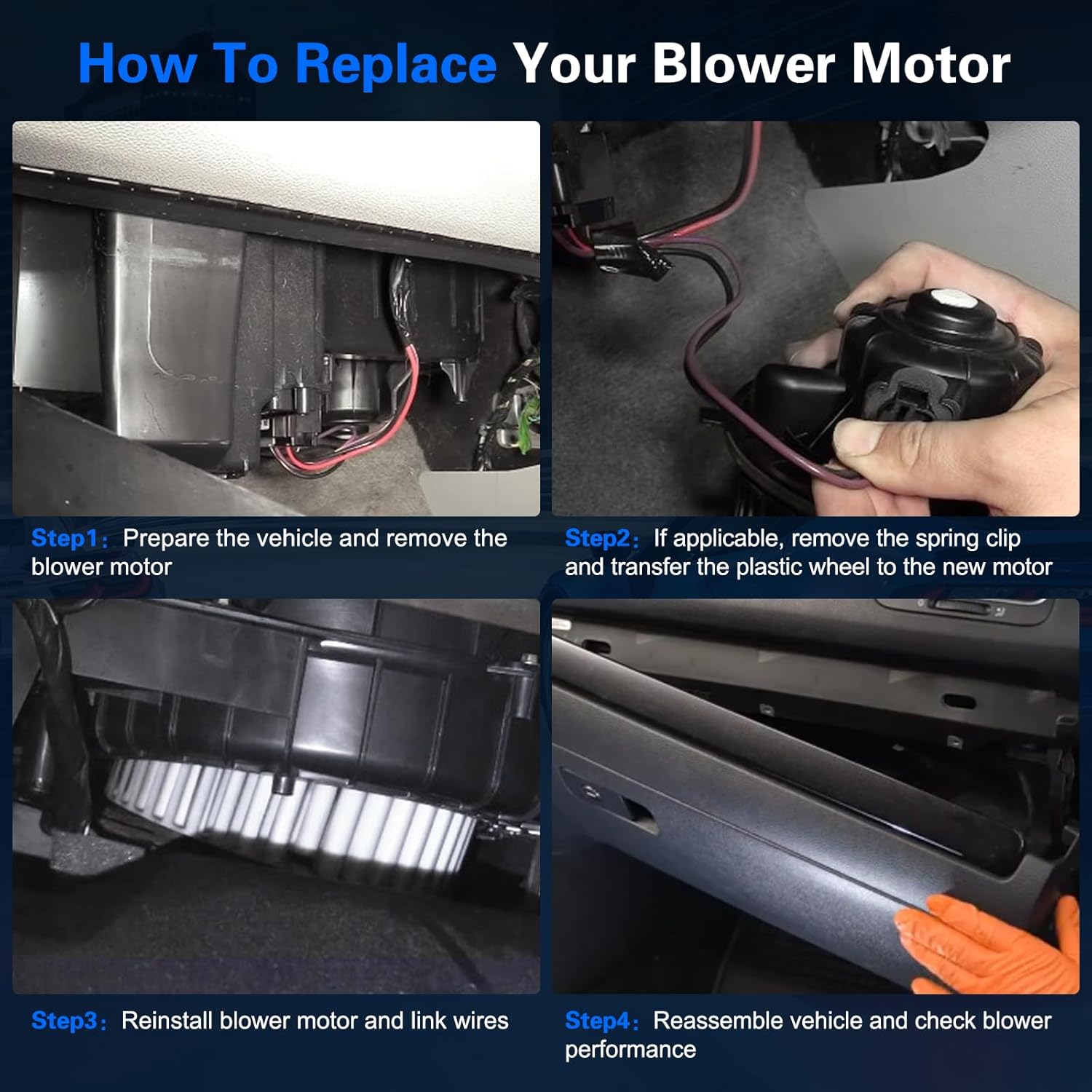 How To Replace Your Blower Motor

Step1: Prepare the vehicle and remove the blower motor

Step2: If applicable, remove the spring clip and transfer the plastic wheel to the new motor

Step3: Reinstall blower motor and link wires

Step4: Reassemble vehicle and check blower performance