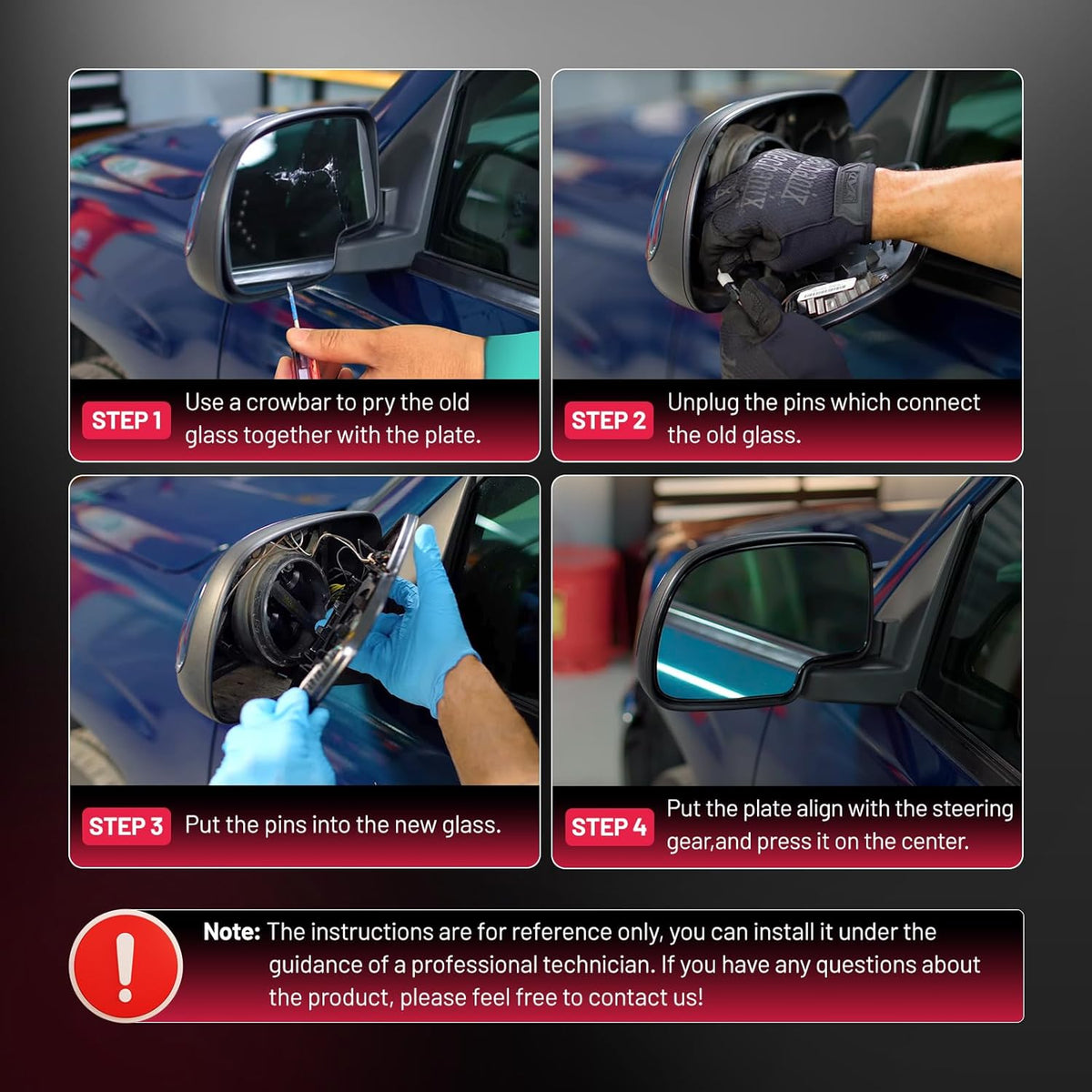 STEP 1 Use a crowbar to pry the old glass together with the plate.

STEP 2 Unplug the pins which connect the old glass.

STEP 3 Put the pins into the new glass.

STEP 4 Put the plate align with the steering gear,and press it on the center.

!

Note: The instructions are for reference only, you can install it under the guidance of a professional technician. If you have any questions about the product, please feel free to contact us!