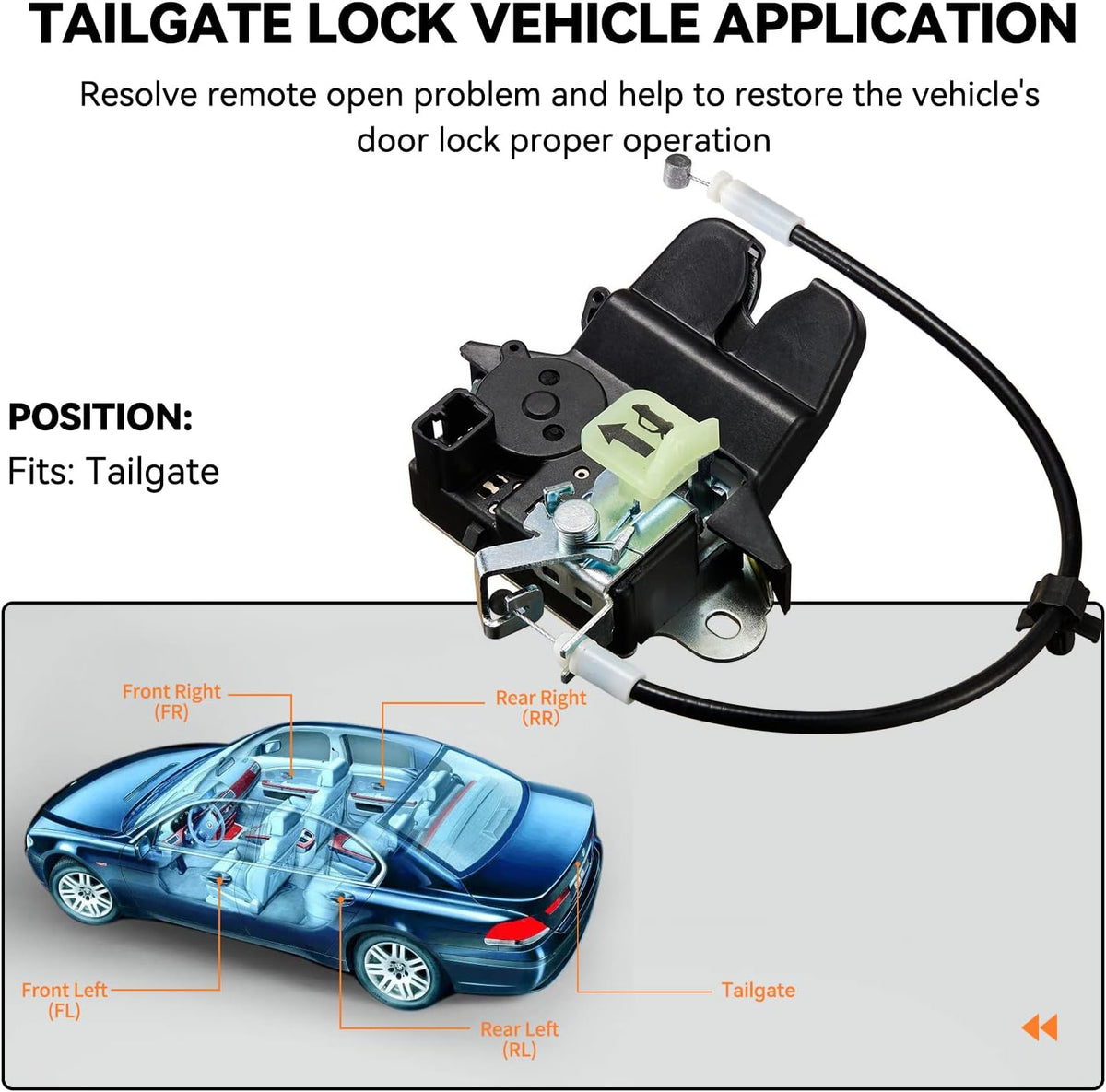 TAILGATE LOCK VEHICLE APPLICATION

Resolve remote open problem and help to restore the vehicle's door lock proper operation

POSITION:
Fits: Tailgate

Front Right (FR)

Rear Right (RR)

Front Left (FL)

Rear Left (RL)

Tailgate