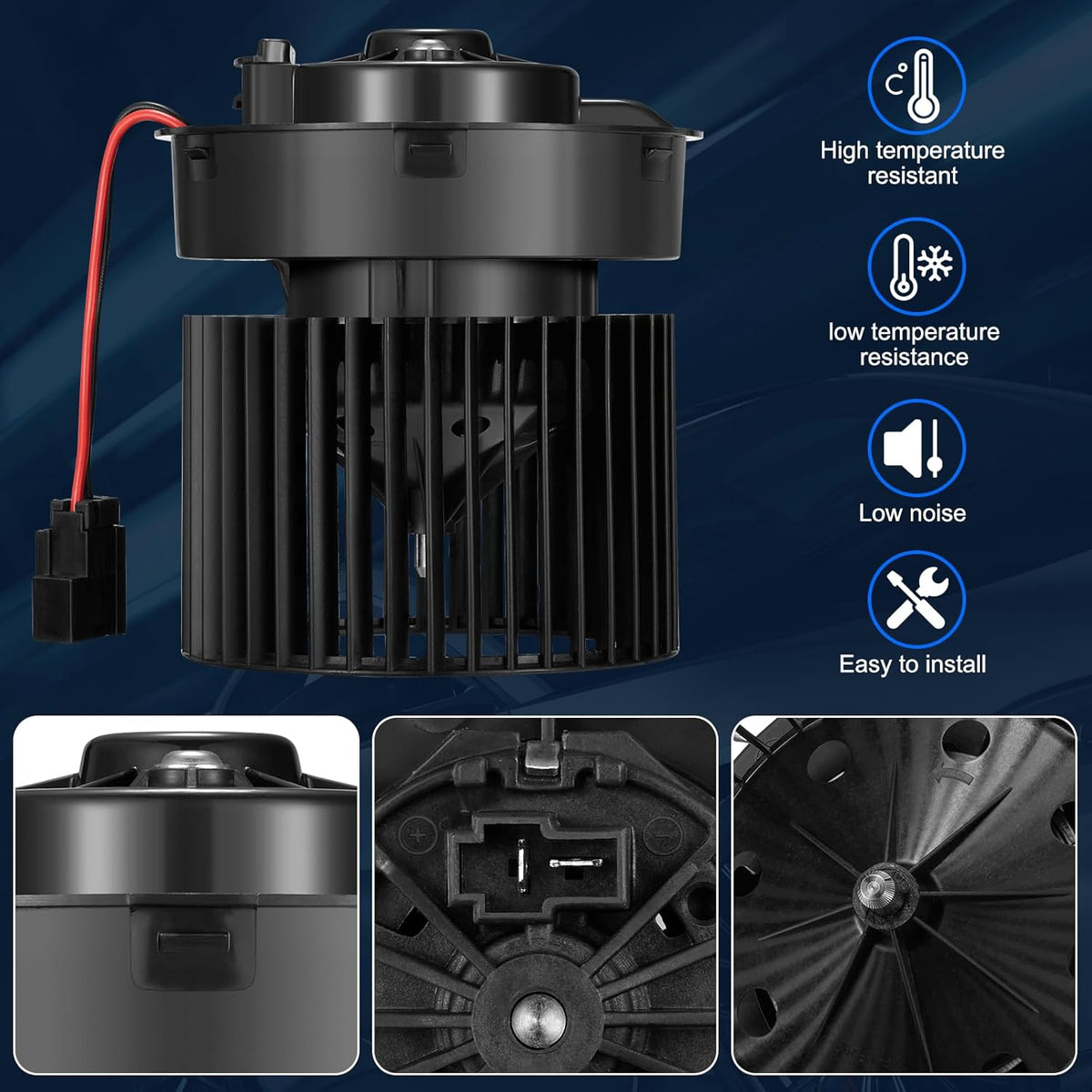 High temperature resistant

low temperature resistance

Low noise

Easy to install