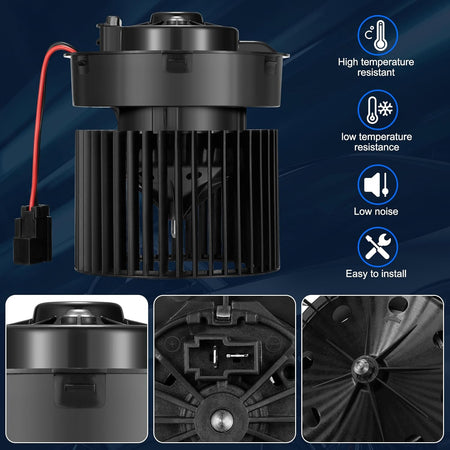 High temperature resistant

low temperature resistance

Low noise

Easy to install