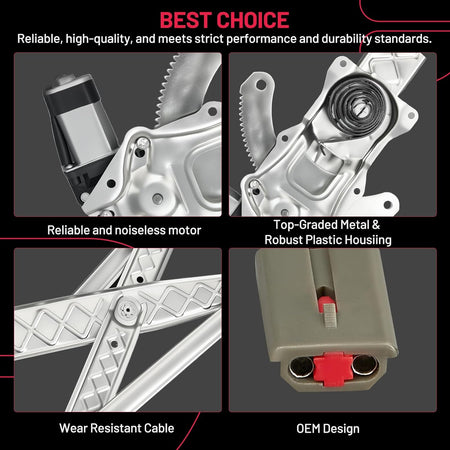 BEST CHOICE

Reliable, high-quality, and meets strict performance and durability standards.

Reliable and noiseless motor

Top-Graded Metal & Robust Plastic Housiing

Wear Resistant Cable

OEM Design