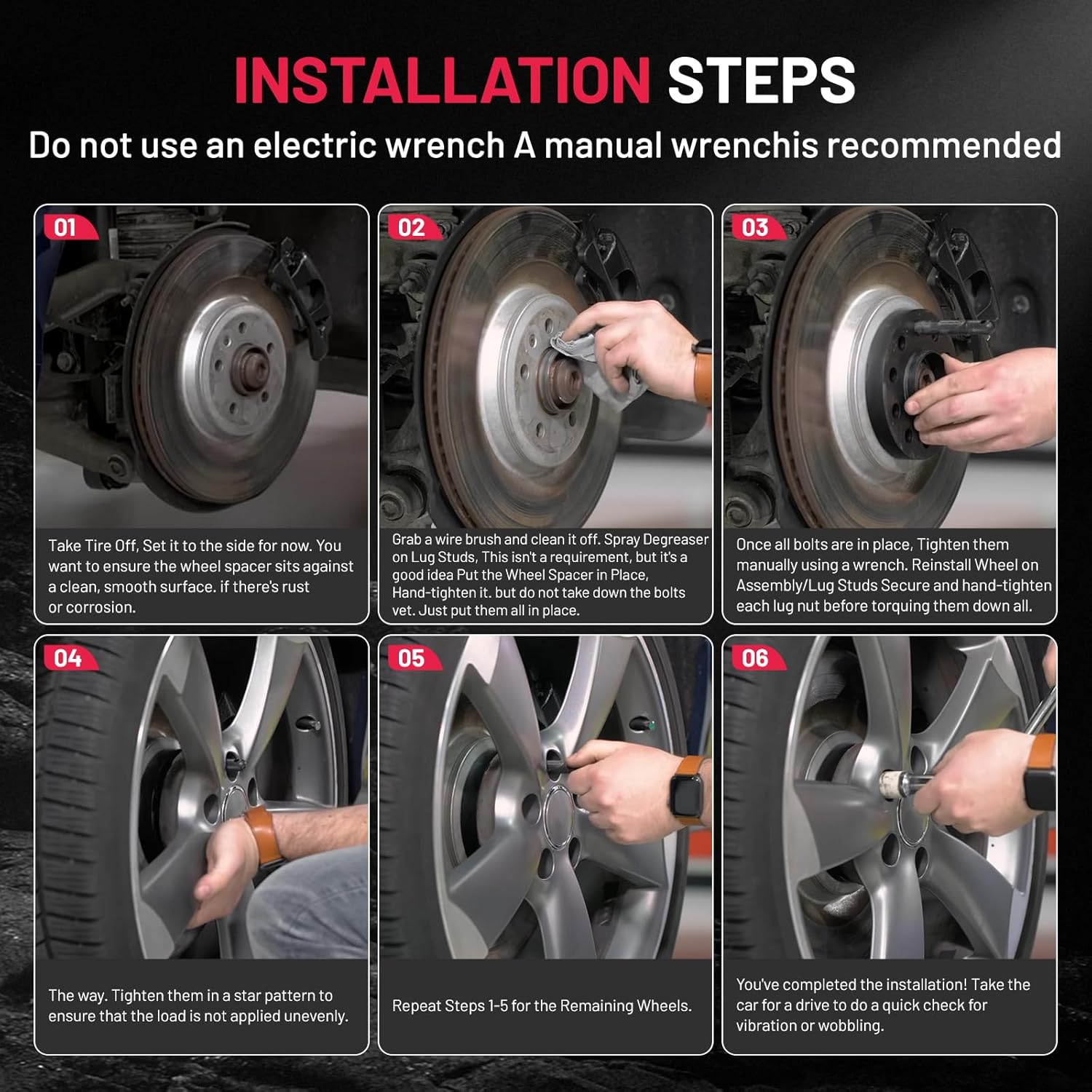 INSTALLATION STEPS

Do not use an electric wrench A manual wrenchis recommended

01

Take Tire Off, Set it to the side for now. You want to ensure the wheel spacer sits against a clean, smooth surface. if there's rust or corrosion.

02

Grab a wire brush and clean it off. Spray Degreaser on Lug Studs, This isn't a requirement, but it's a good idea Put the Wheel Spacer in Place, Hand-tighten it. but do not take down the bolts vet. Just put them all in place.

03

Once all bolts are in place, Tighten them manually using a wrench. Reinstall Wheel on Assembly/Lug Studs Secure and hand-tighten each lug nut before torquing them down all.

04

The way. Tighten them in a star pattern to ensure that the load is not applied unevenly.

05

Repeat Steps 1-5 for the Remaining Wheels.

06

You've completed the installation! Take the car for a drive to do a quick check for vibration or wobbling.