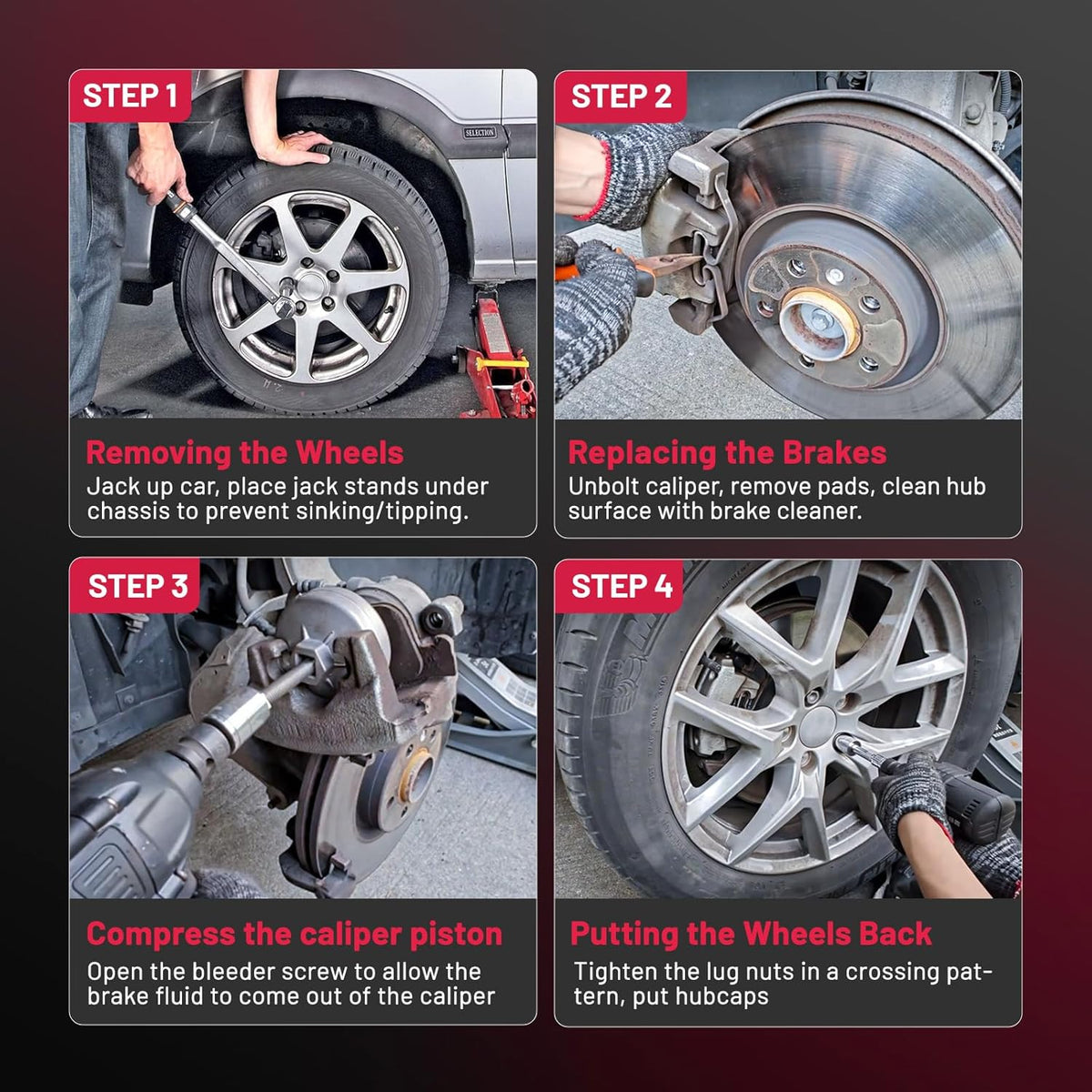 STEP 1

SELECTION

Removing the Wheels
Jack up car, place jack stands under chassis to prevent sinking/tipping.

STEP 2

Replacing the Brakes
Unbolt caliper, remove pads, clean hub surface with brake cleaner.

STEP 3

Compress the caliper piston
Open the bleeder screw to allow the brake fluid to come out of the caliper

STEP 4

Putting the Wheels Back
Tighten the lug nuts in a crossing pattern, put hubcaps